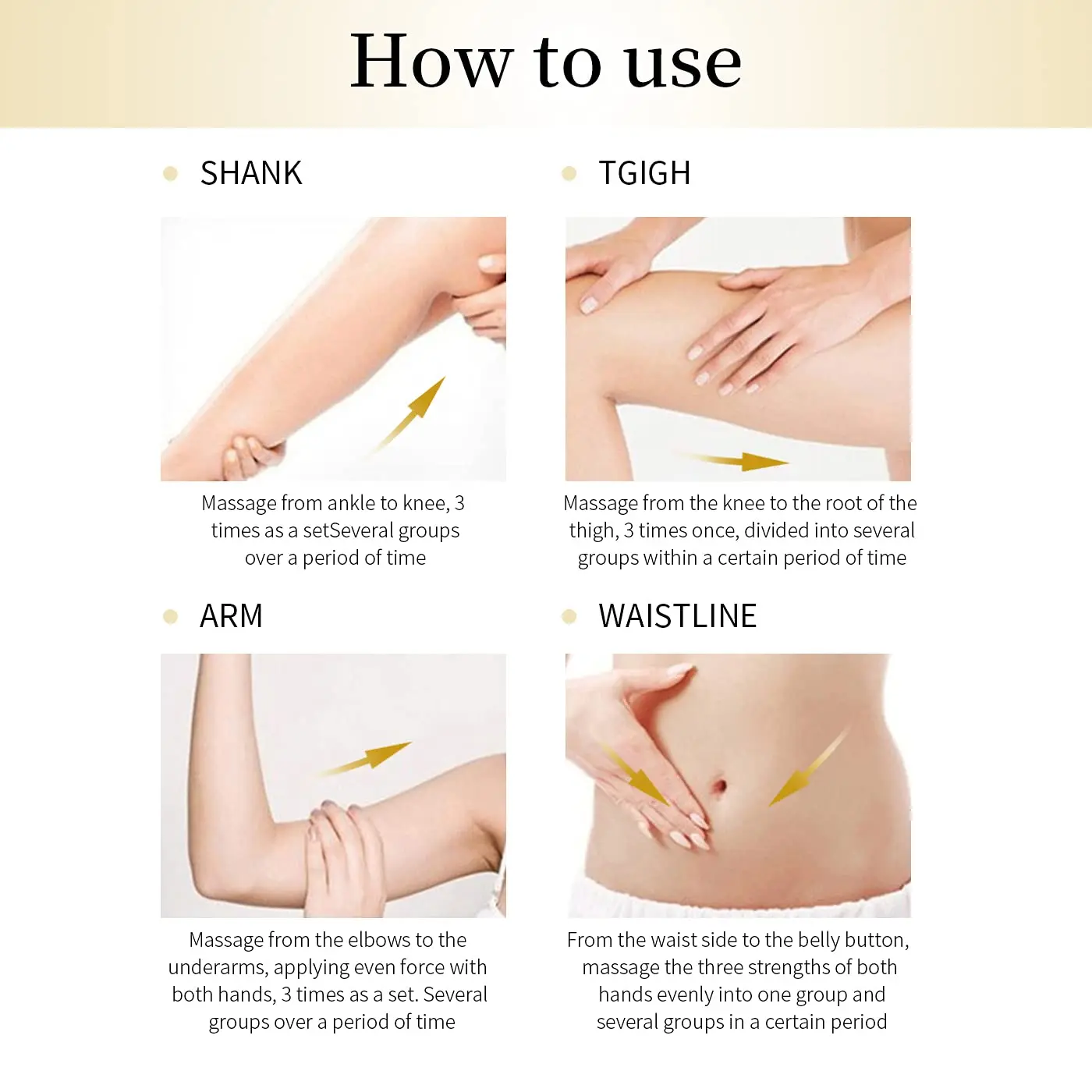 How to use

SHANK

Massage from ankle to knee, 3 times as a setSeveral groups over a period of time

TGIGH

Massage from the knee to the root of the thigh, 3 times once, divided into several groups within a certain period of time

ARM

Massage from the elbows to the underarms, applying even force with both hands, 3 times as a set. Several groups over a period of time

WAISTLINE

From the waist side to the belly button, massage the three strengths of both hands evenly into one group and several groups in a certain period