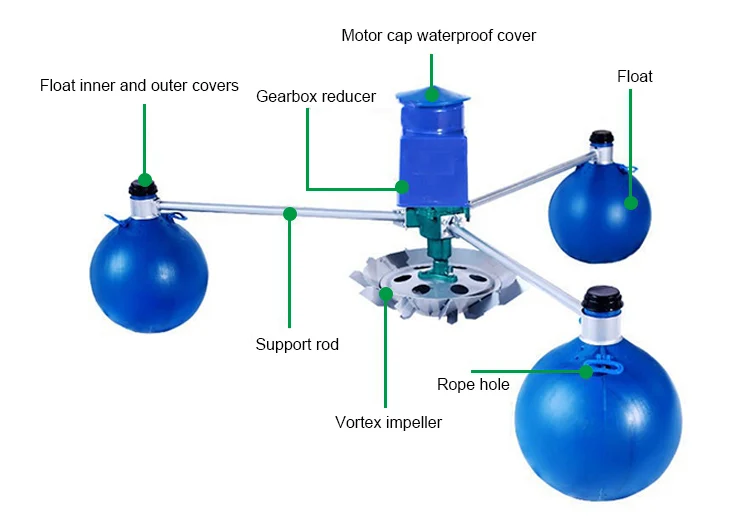 Motor cap waterproof cover

Float inner and outer covers

Gearbox reducer

Float

Support rod

Rope hole

Vortex impeller