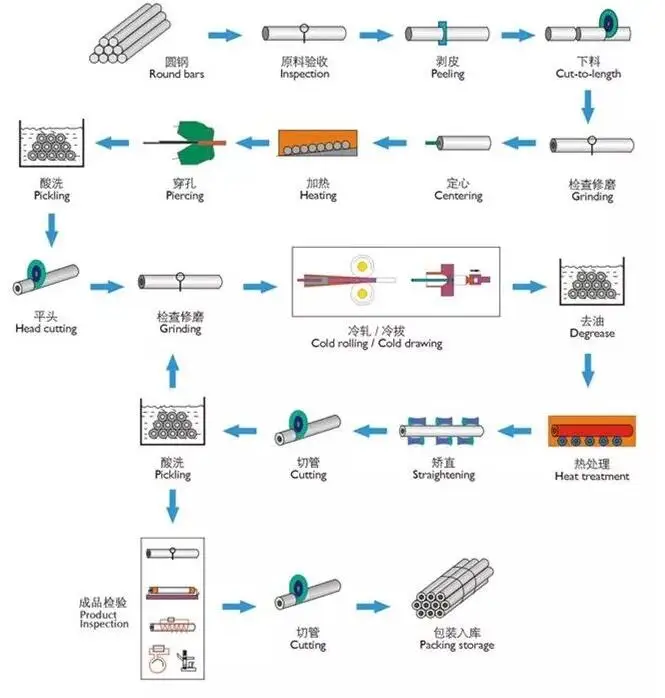 圆钢
Round bars

原料验收
Inspection

剥皮
Peeling

下料
Cut-to-length

检查修磨
Grinding

定心
Centering

加热
Heating

穿孔
Piercing

酸洗
Pickling

平头
Head cutting

检查修磨
Grinding

冷轧 / 冷拔
Cold rolling / Cold drawing

去油
Degrease

热处理
Heat treatment

矫直
Straightening

切管
Cutting

酸洗
Pickling

成品检验
Product Inspection

切管
Cutting

包装入库
Packing storage