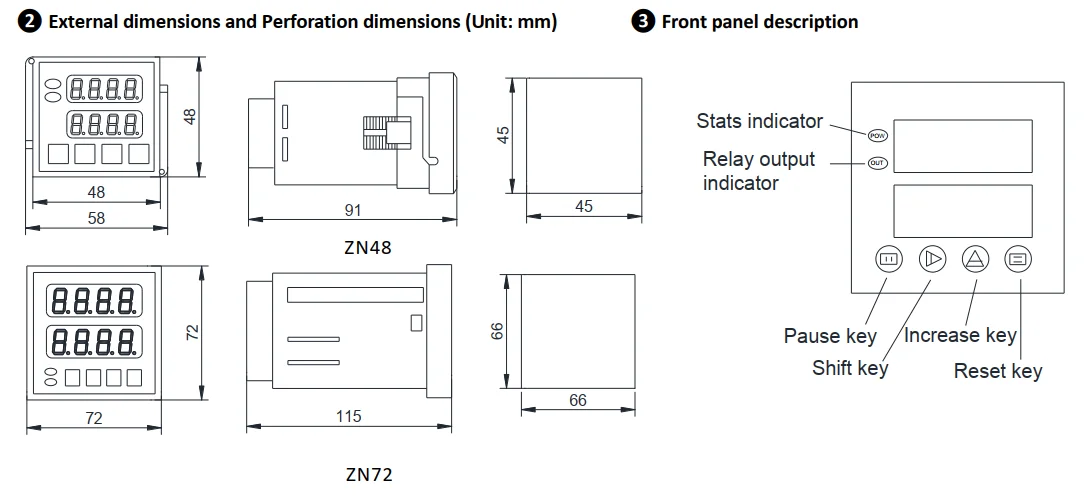 ❷ External dimensions and Perforation dimensions (Unit: mm)

8.8.8.8.
8.8.8.8.
48
48
58
91
45
45
ZN48

8.8.8.8.
8.8.8.8.
72
72
115
66
66
ZN72

❸ Front panel description

Stats indicator
POW
Relay output indicator
OUT
Pause key
Shift key
Increase key
Reset key