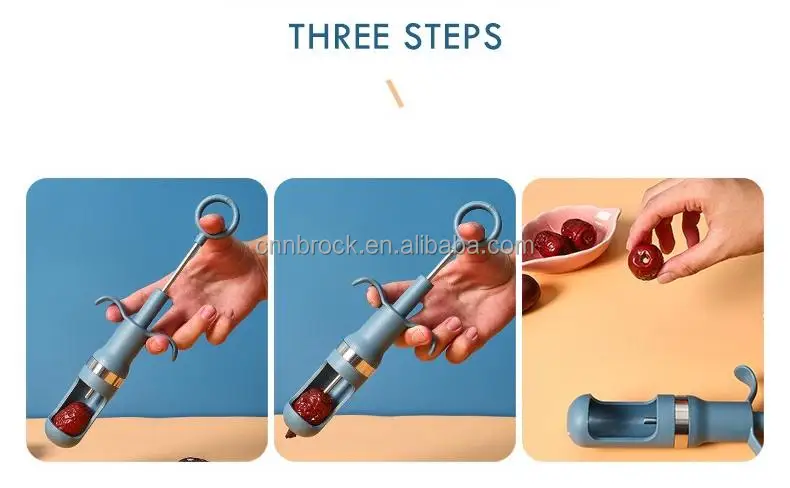 THREE STEPS

cnnbrock.en.alibaba.com