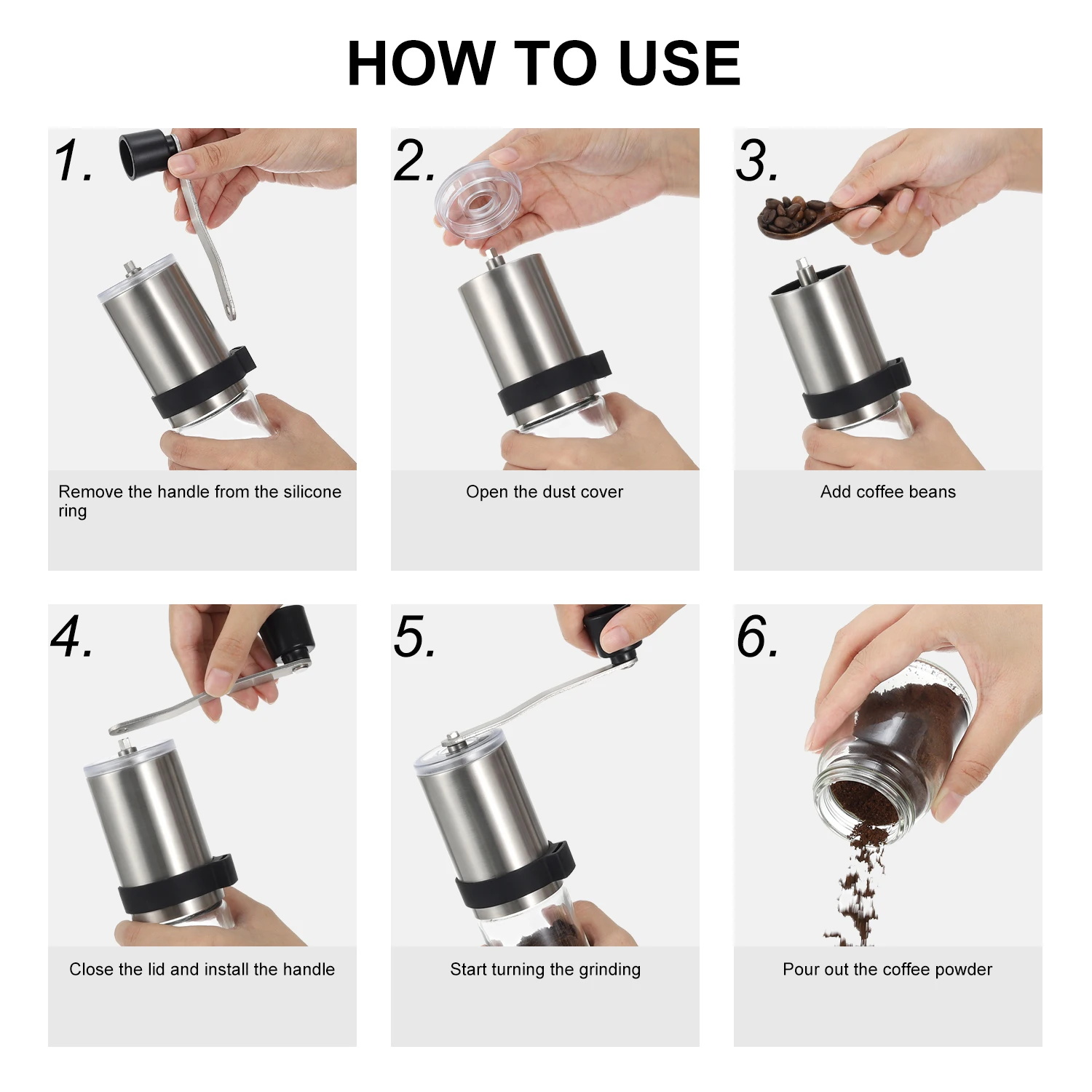 HOW TO USE

1.

Remove the handle from the silicone ring

2.

Open the dust cover

3.

Add coffee beans

4.

Close the lid and install the handle

5.

Start turning the grinding

6.

Pour out the coffee powder