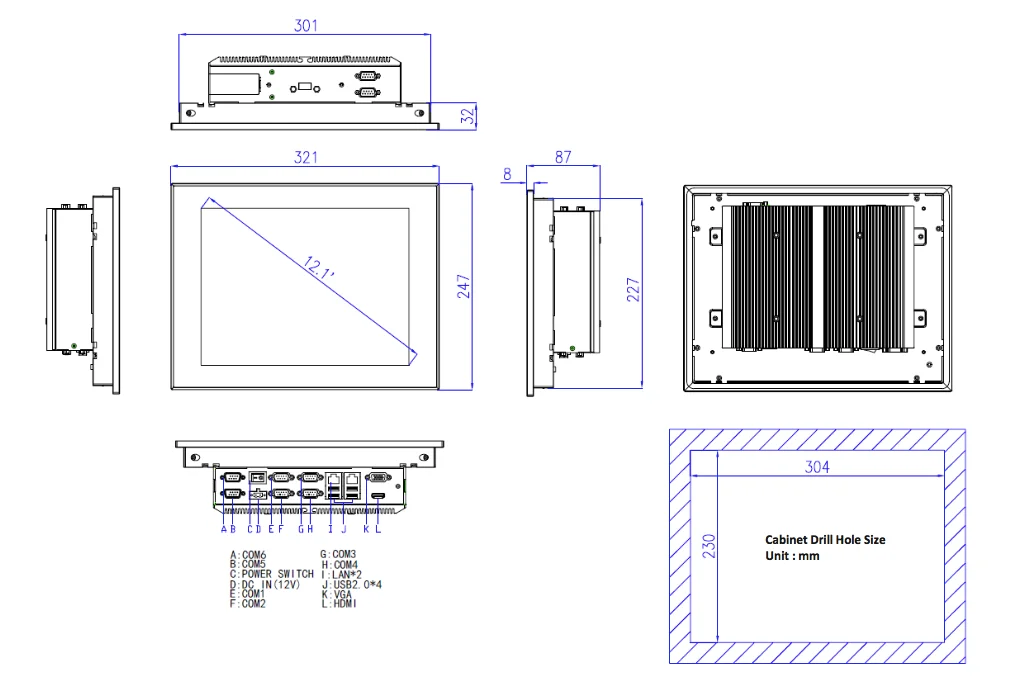 301

32

321

12.1'

247

8

87

227

A B C D E F G H I J K L

A:COM6
B:COM5
C:POWER SWITCH
D:DC IN(12V)
E:COM1
F:COM2

G:COM3
H:COM4
I:LAN*2
J:USB2.0*4
K:VGA
L:HDMI

304

230

Cabinet Drill Hole Size
Unit : mm