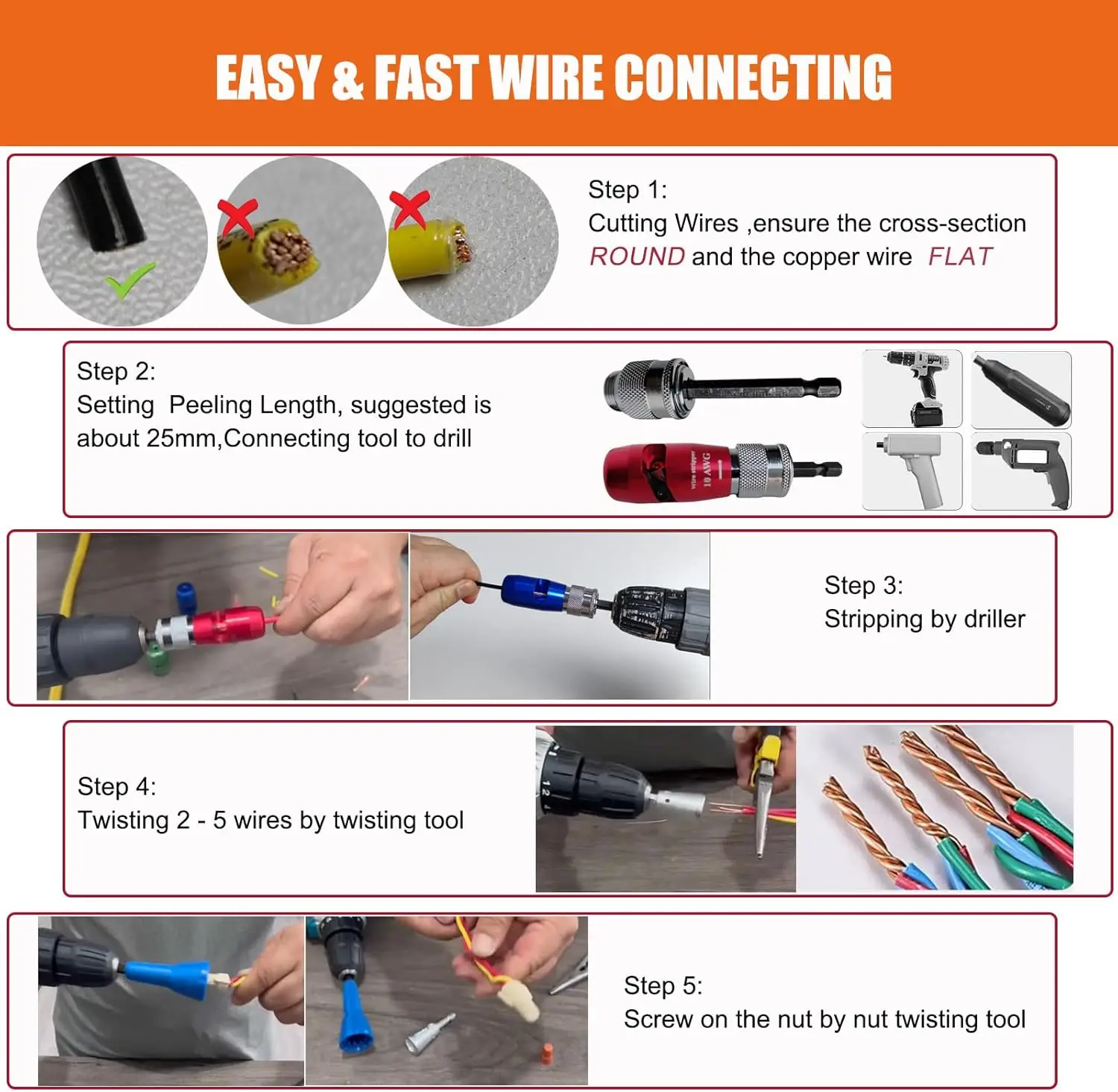 EASY & FAST WIRE CONNECTING

Step 1:
Cutting Wires ,ensure the cross-section ROUND and the copper wire FLAT

Step 2:
Setting Peeling Length, suggested is about 25mm,Connecting tool to drill

Wire stripper
10 AWG

Step 3:
Stripping by driller

Step 4:
Twisting 2 - 5 wires by twisting tool

Step 5:
Screw on the nut by nut twisting tool