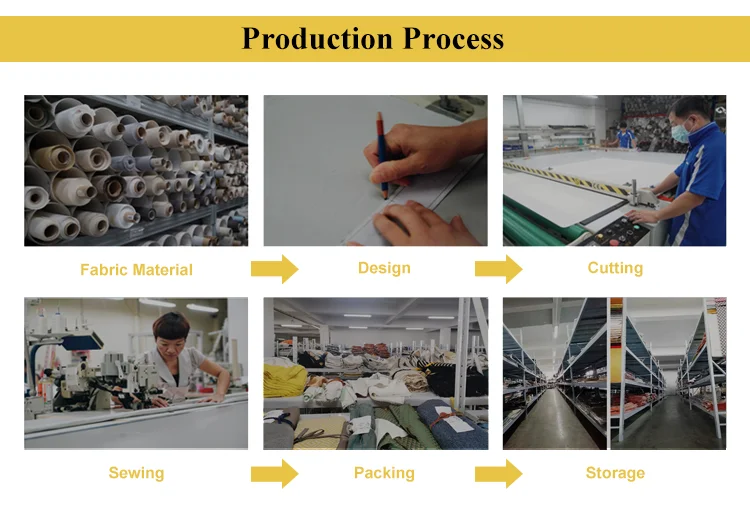 Production Process

Fabric Material

Design

Cutting

Sewing

Packing

Storage