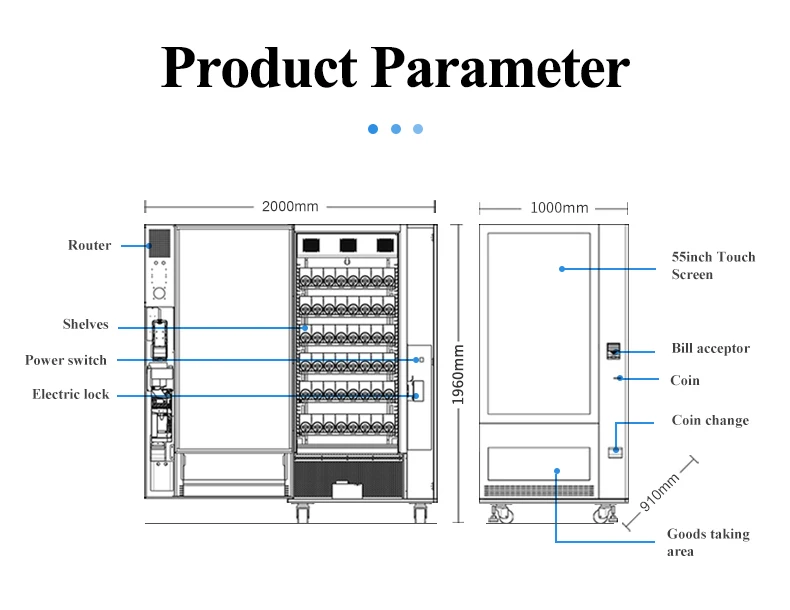 Product Parameter

2000mm

1000mm

Router

Shelves

Power switch

Electric lock

1960mm

55inch Touch Screen

Bill acceptor

Coin

Coin change

910mm

Goods taking area