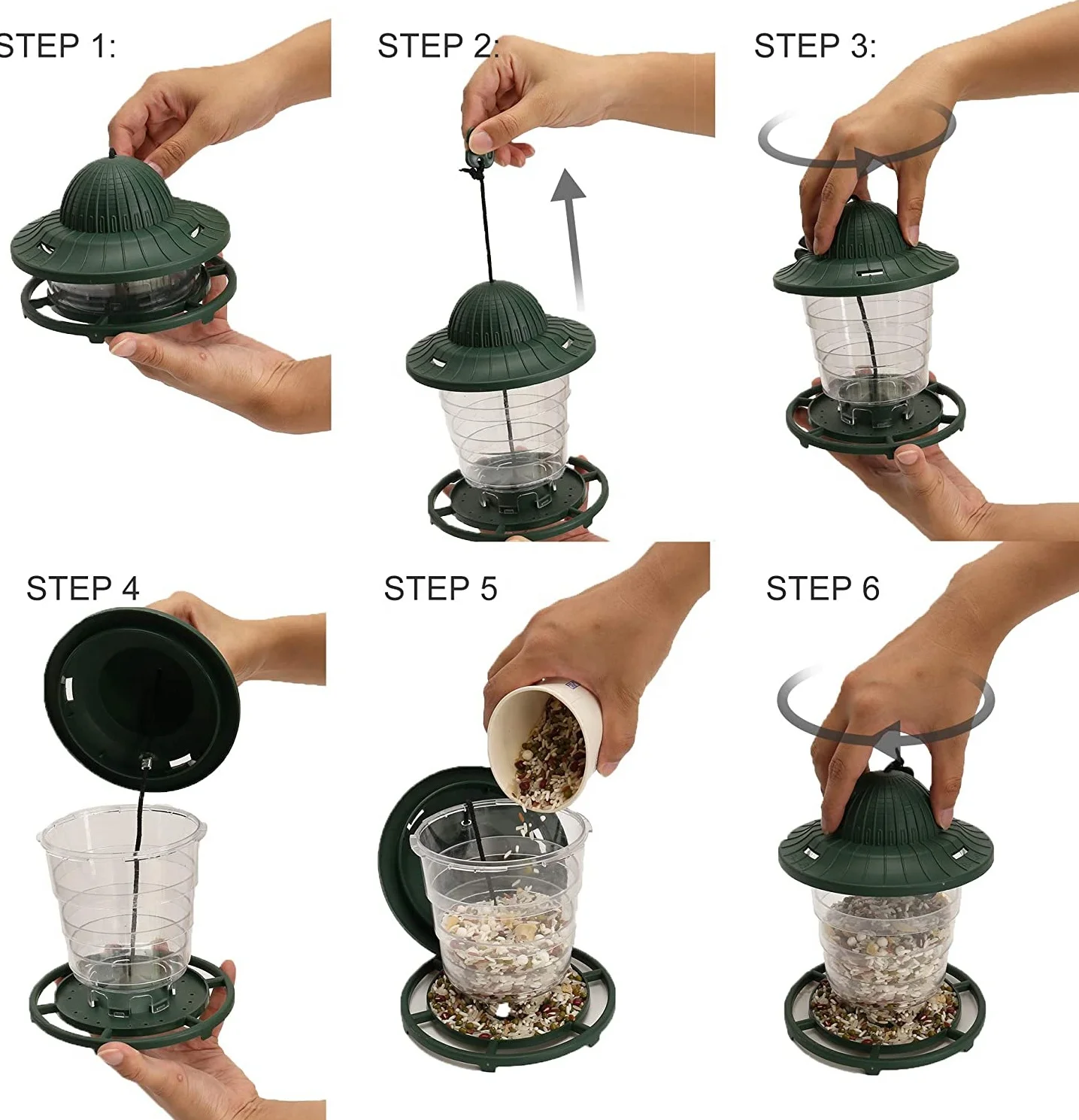 STEP 1:

STEP 2:

STEP 3:

STEP 4

STEP 5

STEP 6