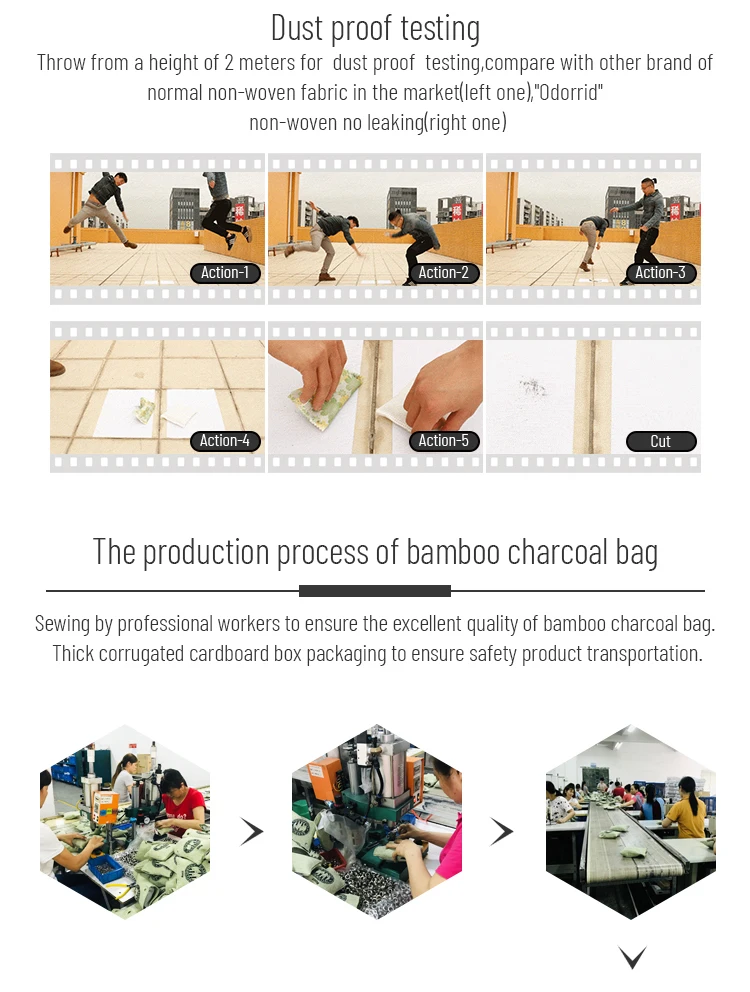 Dust proof testing

Throw from a height of 2 meters for dust proof testing,compare with other brand of normal non-woven fabric in the market(left one),"Odorrid" non-woven no leaking(right one)

Action-1

Action-2

Action-3

Action-4

Action-5

Cut

The production process of bamboo charcoal bag

Sewing by professional workers to ensure the excellent quality of bamboo charcoal bag. Thick corrugated cardboard box packaging to ensure safety product transportation.