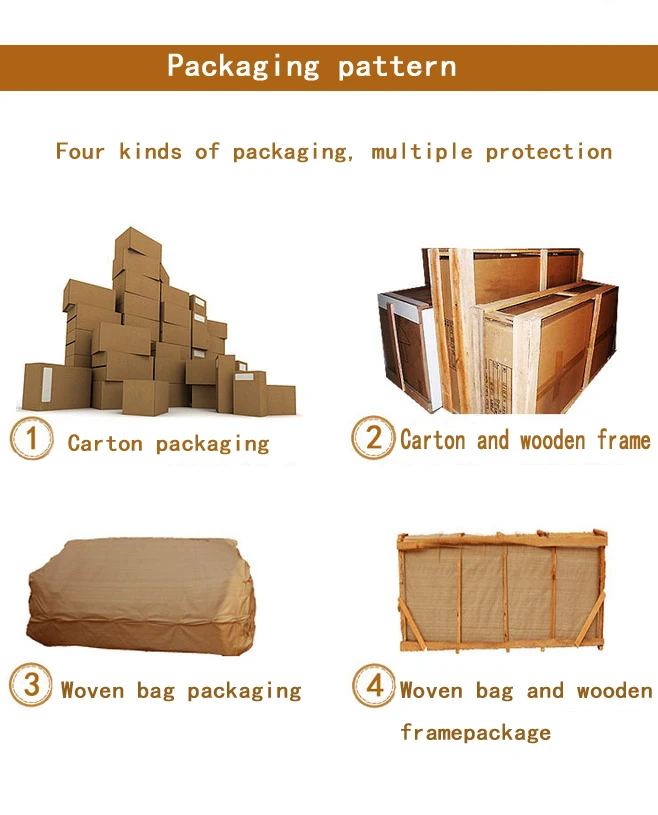 Packaging pattern

Four kinds of packaging, multiple protection

1 Carton packaging

2 Carton and wooden frame

3 Woven bag packaging

4 Woven bag and wooden framepackage