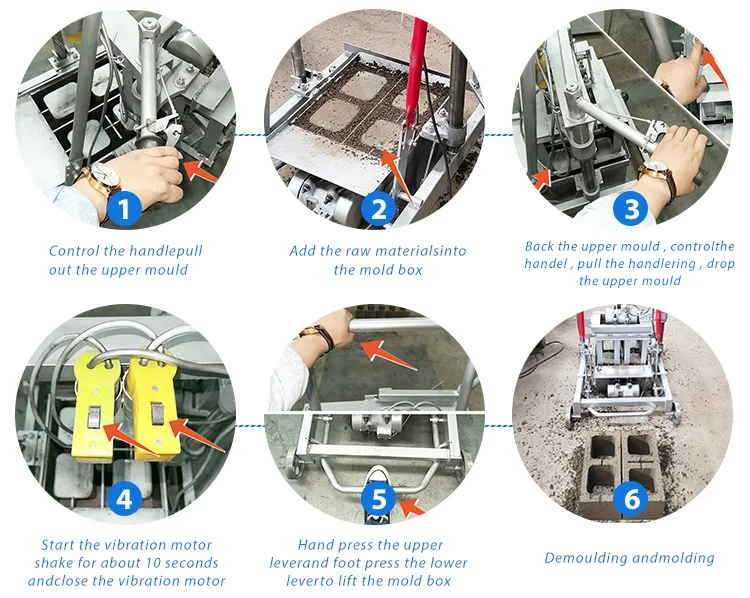 1
Control the handlepull out the upper mould

2
Add the raw materialsinto the mold box

3
Back the upper mould , controlthe handel , pull the handlering , drop the upper mould

4
Start the vibration motor shake for about 10 seconds andclose the vibration motor

5
Hand press the upper leverand foot press the lower leverto lift the mold box

6
Demoulding andmolding