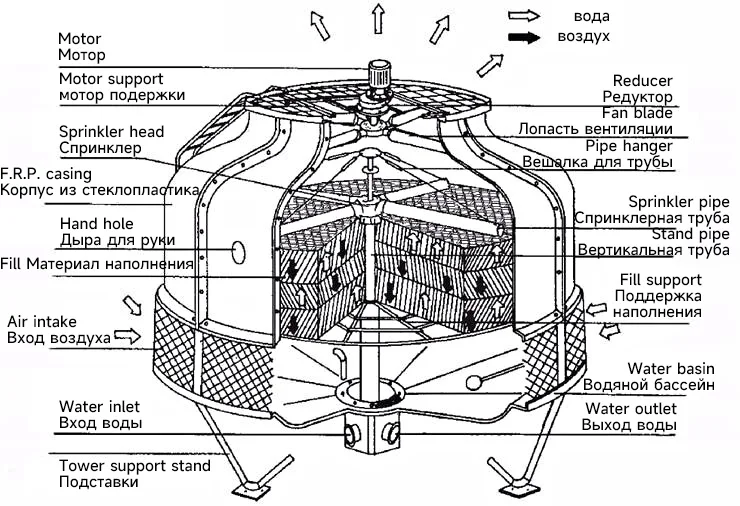 вода
воздух

Motor
Мотор

Motor support
мотор подержки

Sprinkler head
Спринклер

F.R.P. casing
Корпус из стеклопластика

Hand hole
Дыра для руки

Fill Материал наполнения

Air intake
Вход воздуха

Water inlet
Вход воды

Tower support stand
Подставки

Reducer
Редуктор

Fan blade
Лопасть вентиляции

Pipe hanger
Вешалка для трубы

Sprinkler pipe
Спринклерная труба

Stand pipe
Вертикальная труба

Fill support
Поддержка наполнения

Water basin
Водяной бассейн

Water outlet
Выход воды