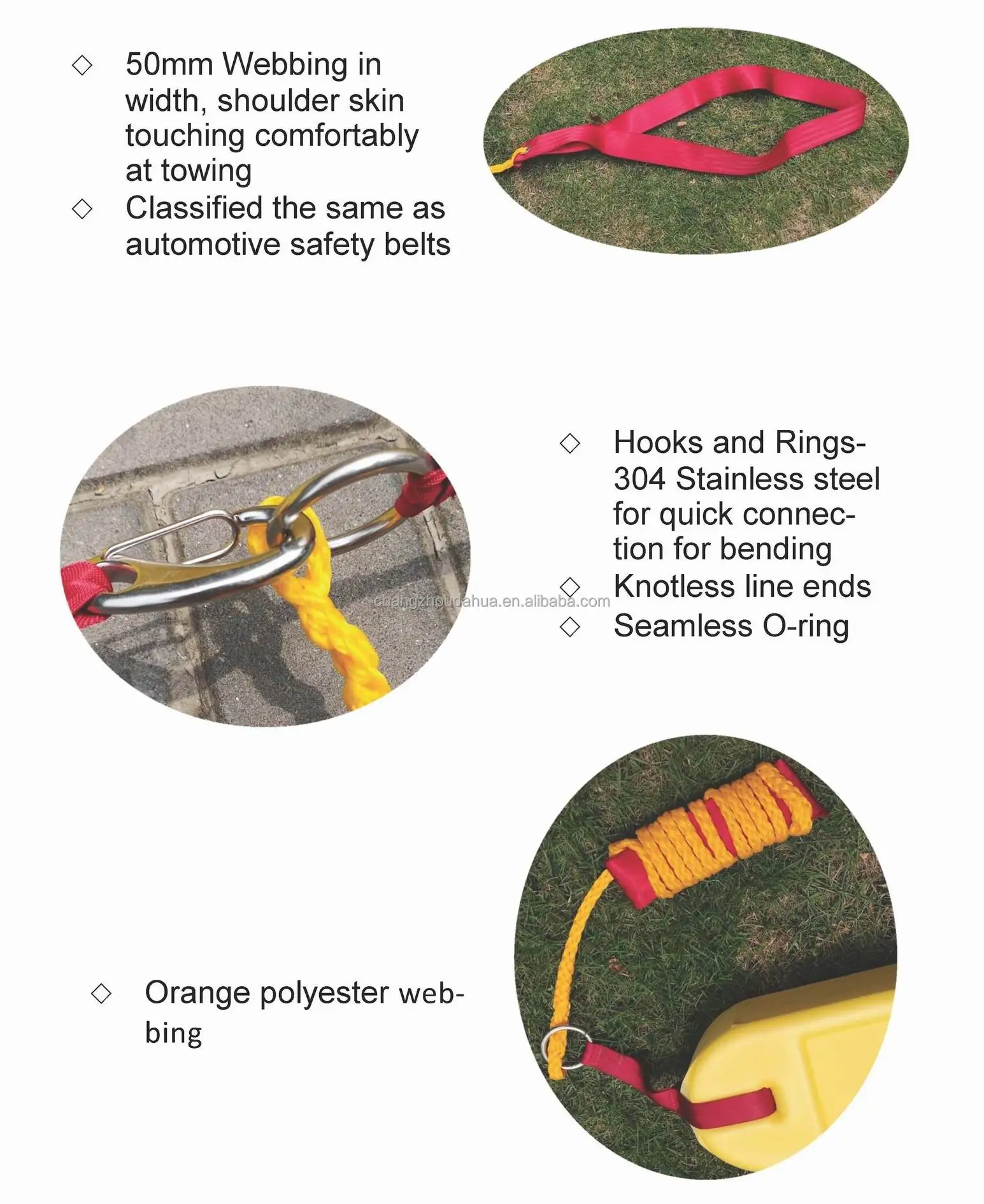 ◇ 50mm Webbing in width, shoulder skin touching comfortably at towing

◇ Classified the same as automotive safety belts

◇ Hooks and Rings-304 Stainless steel for quick connection for bending

◇ Knotless line ends

◇ Seamless O-ring

changzhoudahua.en.alibaba.com

◇ Orange polyester webbing