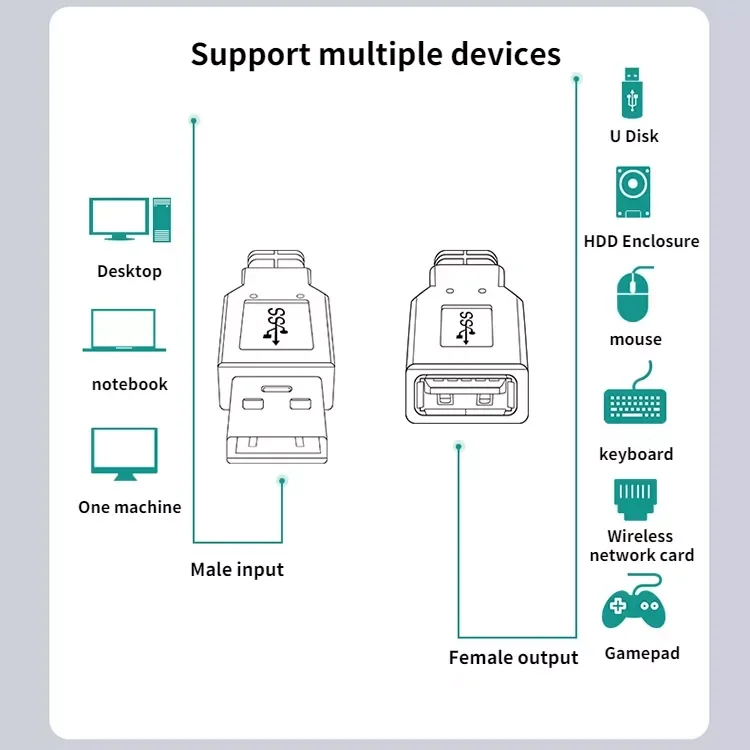 Support multiple devices

Desktop

notebook

One machine

Male input

SS

SS

Female output

U Disk

HDD Enclosure

mouse

keyboard

Wireless network card

Gamepad