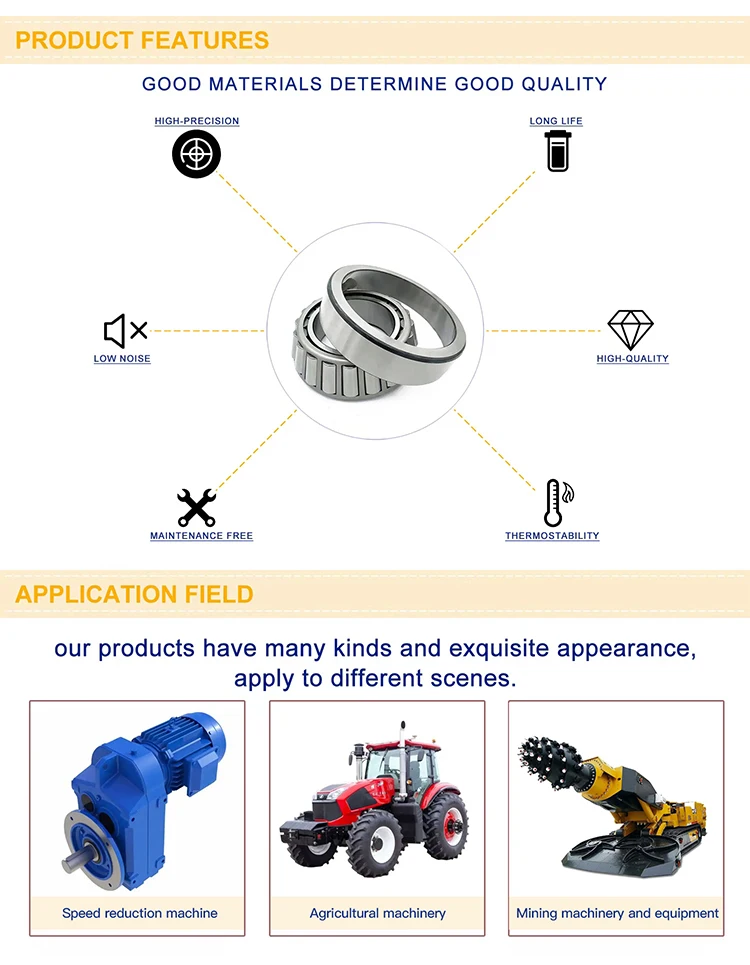 PRODUCT FEATURES

GOOD MATERIALS DETERMINE GOOD QUALITY

HIGH-PRECISION

LONG LIFE

LOW NOISE

HIGH-QUALITY

MAINTENANCE FREE

THERMOSTABILITY

APPLICATION FIELD

our products have many kinds and exquisite appearance, apply to different scenes.

Speed reduction machine

Agricultural machinery

Mining machinery and equipment