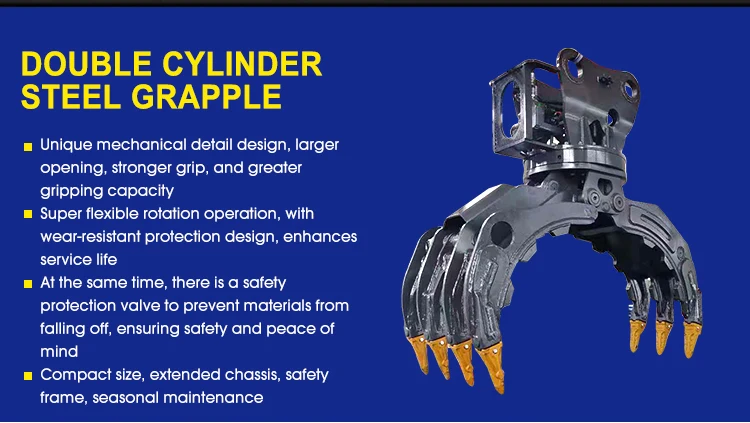 DOUBLE CYLINDER STEEL GRAPPLE

■ Unique mechanical detail design, larger opening, stronger grip, and greater gripping capacity
■ Super flexible rotation operation, with wear-resistant protection design, enhances service life
■ At the same time, there is a safety protection valve to prevent materials from falling off, ensuring safety and peace of mind
■ Compact size, extended chassis, safety frame, seasonal maintenance