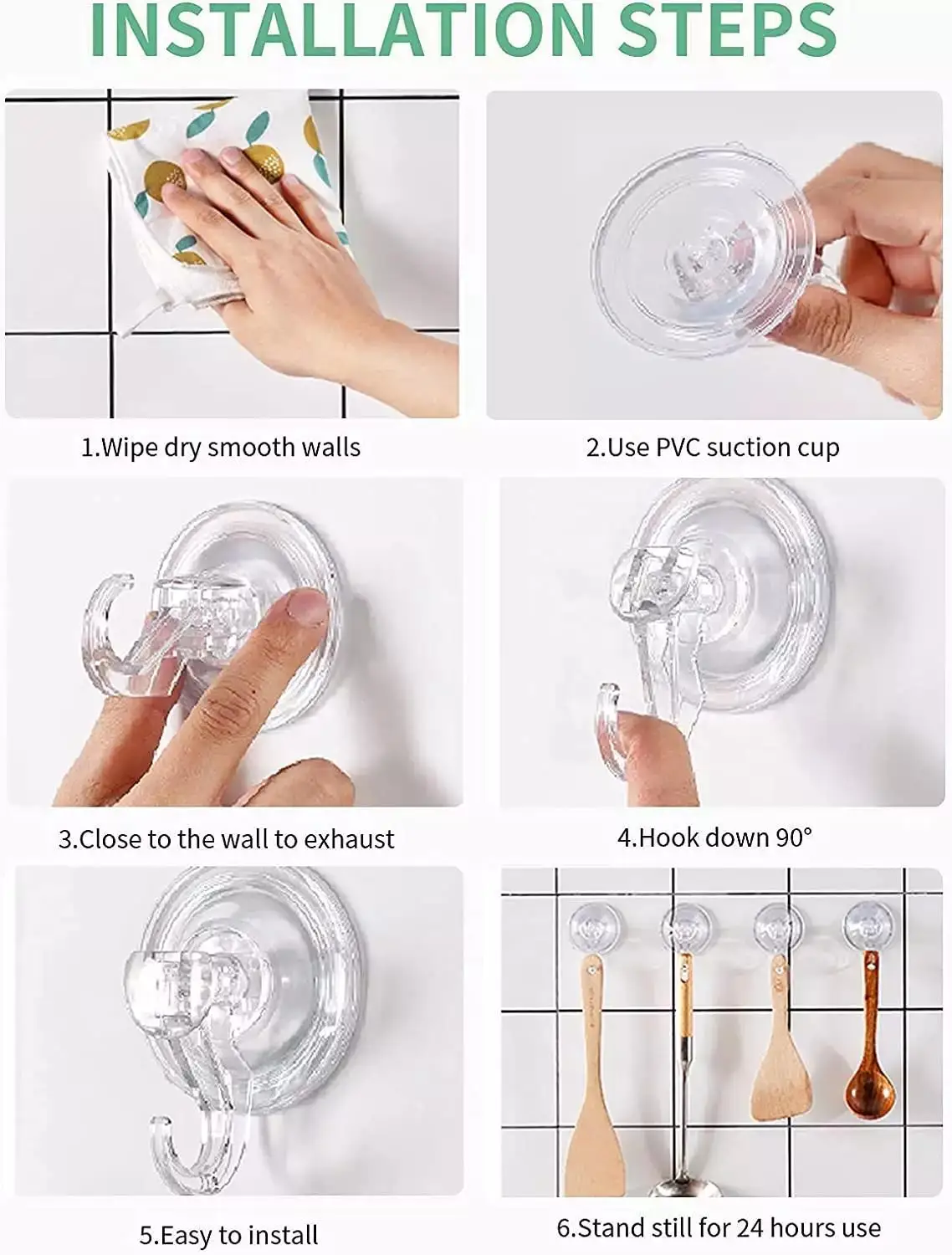 INSTALLATION STEPS

1.Wipe dry smooth walls

2.Use PVC suction cup

3.Close to the wall to exhaust

4.Hook down 90°

5.Easy to install

6.Stand still for 24 hours use