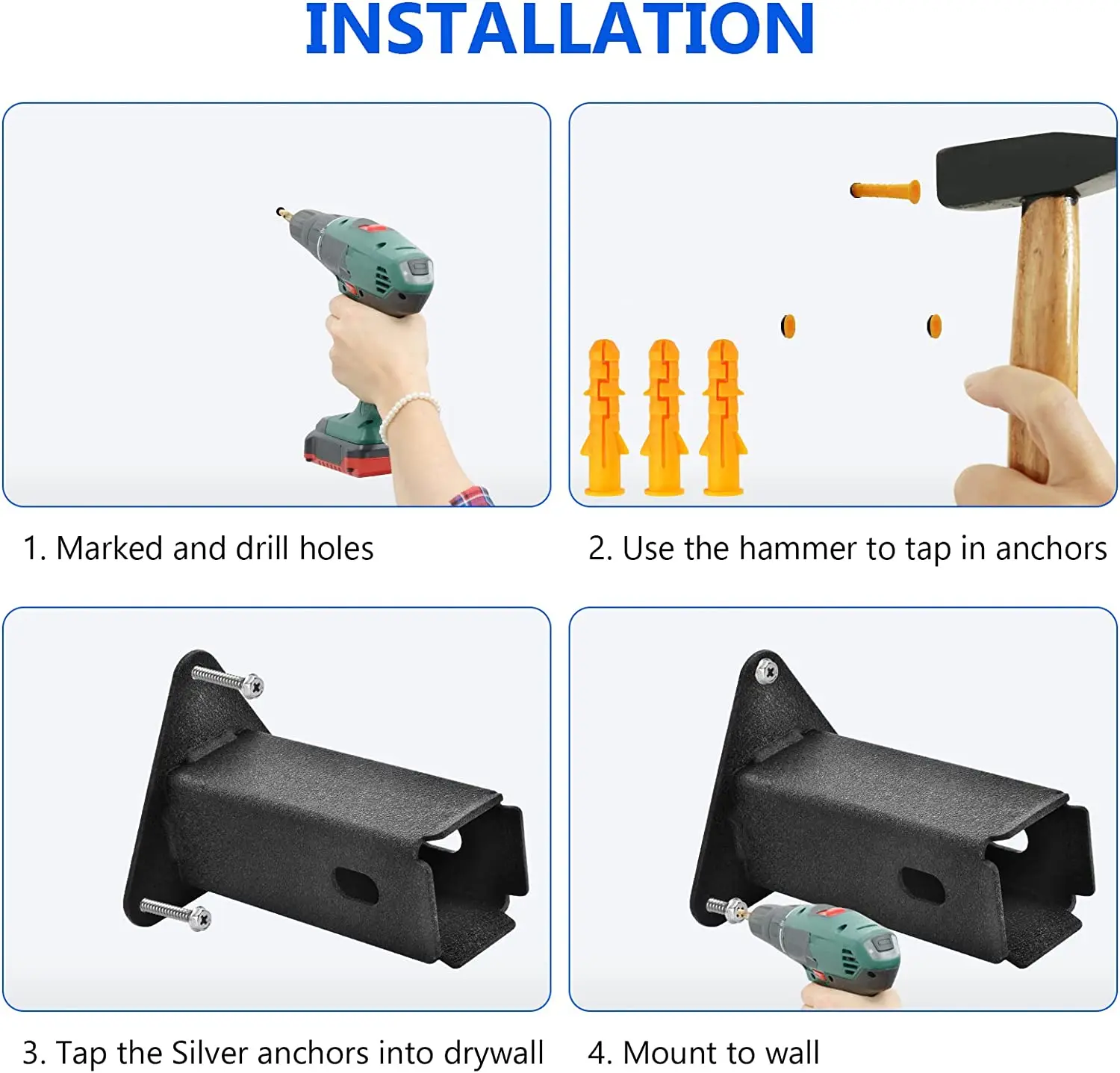 INSTALLATION

1. Marked and drill holes

2. Use the hammer to tap in anchors

3. Tap the Silver anchors into drywall

4. Mount to wall