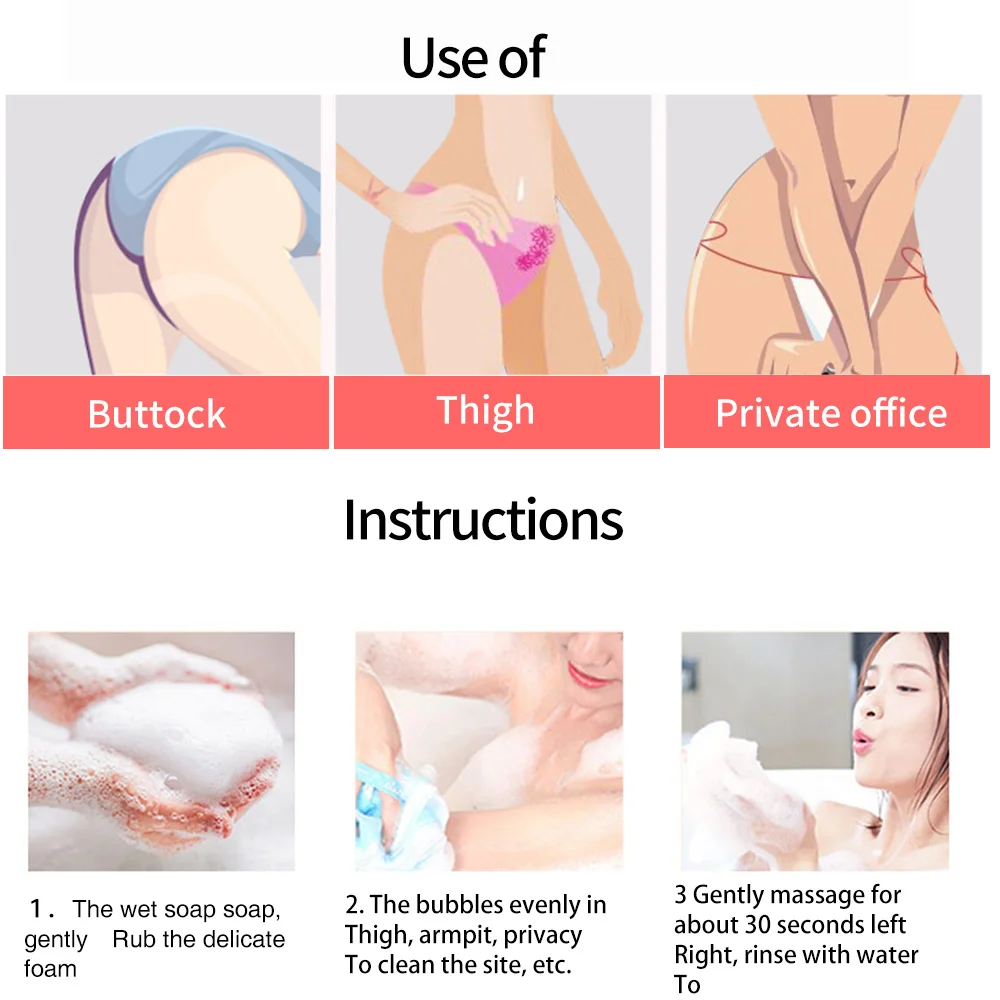 Use of

Buttock

Thigh

Private office

Instructions

1. The wet soap soap, gently Rub the delicate foam

2. The bubbles evenly in Thigh, armpit, privacy To clean the site, etc.

3 Gently massage for about 30 seconds left Right, rinse with water To