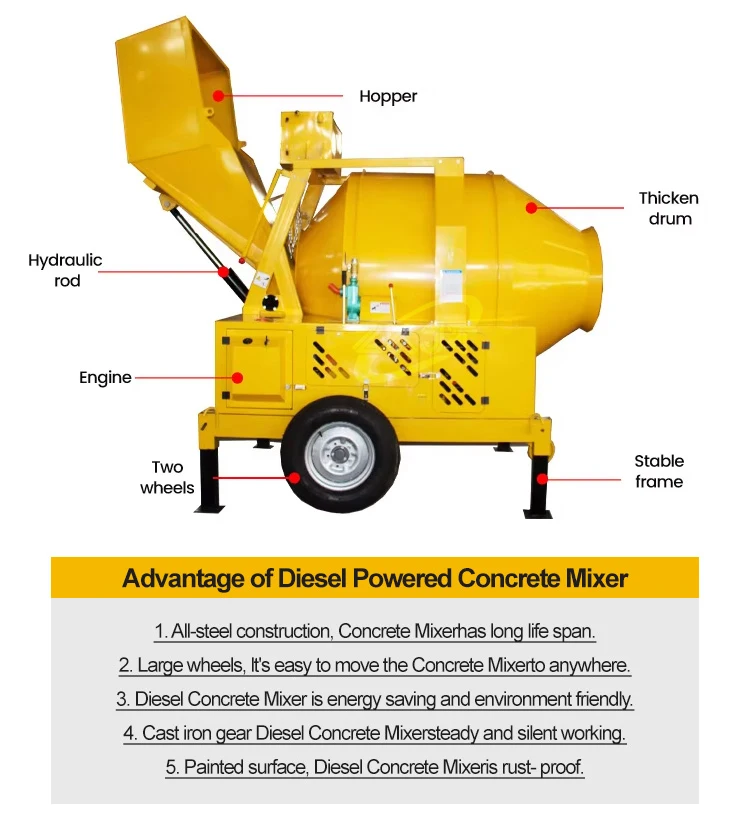 Hopper

Thicken drum

Hydraulic rod

Engine

Two wheels

Stable frame

Advantage of Diesel Powered Concrete Mixer

1. All-steel construction, Concrete Mixerhas long life span.

2. Large wheels, It's easy to move the Concrete Mixerto anywhere.

3. Diesel Concrete Mixer is energy saving and environment friendly.

4. Cast iron gear Diesel Concrete Mixersteady and silent working.

5. Painted surface, Diesel Concrete Mixeris rust- proof.