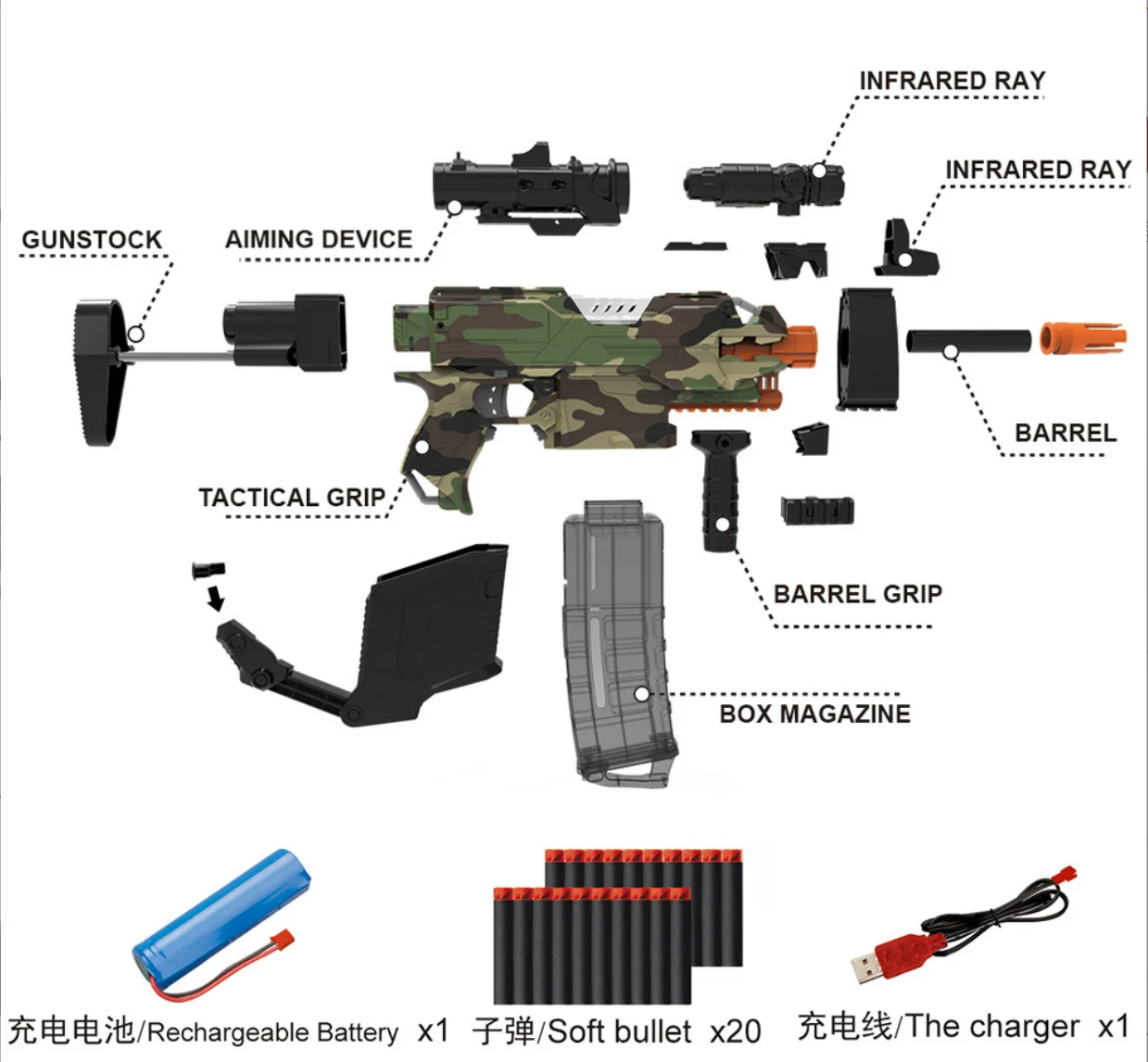 INFRARED RAY

INFRARED RAY

GUNSTOCK

AIMING DEVICE

BARREL

TACTICAL GRIP

BARREL GRIP

BOX MAGAZINE

充电电池/Rechargeable Battery x1 子弹/Soft bullet x20 充电线/The charger x1