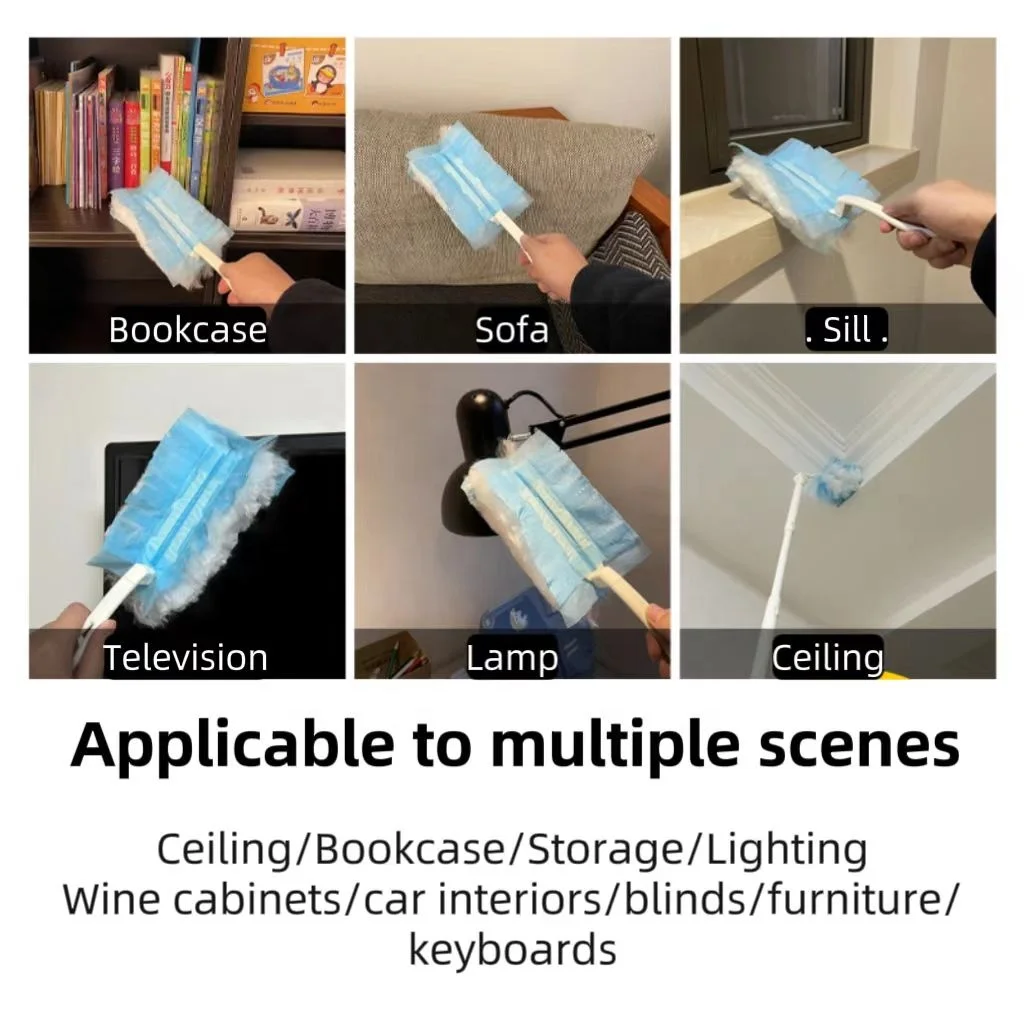 Bookcase

Sofa

. Sill .

Television

Lamp

Ceiling

Applicable to multiple scenes

Ceiling/Bookcase/Storage/Lighting
Wine cabinets/car interiors/blinds/furniture/ keyboards