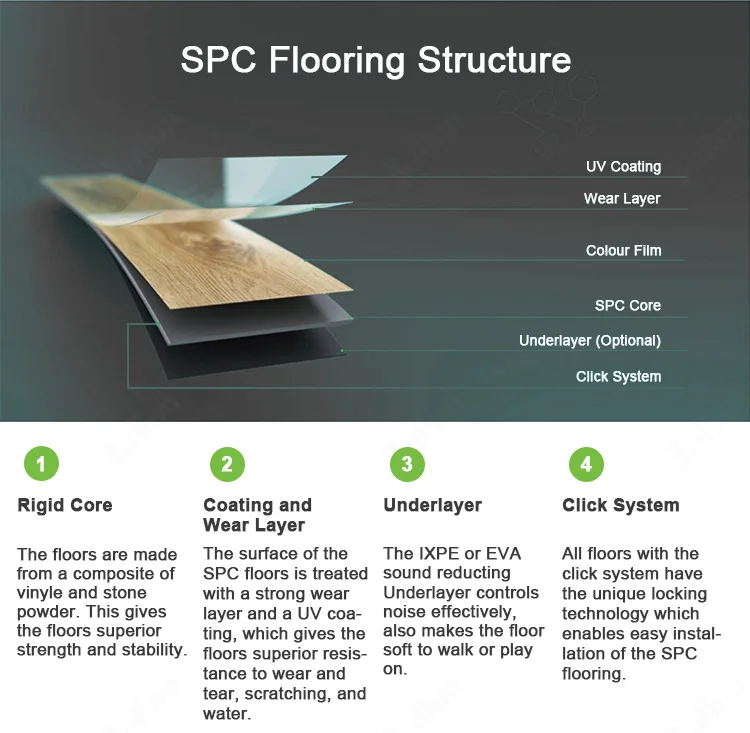 SPC Flooring Structure

UV Coating

Wear Layer

Colour Film

SPC Core

Underlayer (Optional)

Click System

1

Rigid Core

The floors are made from a composite of vinyle and stone powder. This gives the floors superior strength and stability.

2

Coating and Wear Layer

The surface of the SPC floors is treated with a strong wear layer and a UV coating, which gives the floors superior resistance to wear and tear, scratching, and water.

3

Underlayer

The IXPE or EVA sound reducting Underlayer controls noise effectively, also makes the floor soft to walk or play on.

4

Click System

All floors with the click system have the unique locking technology which enables easy installation of the SPC flooring.