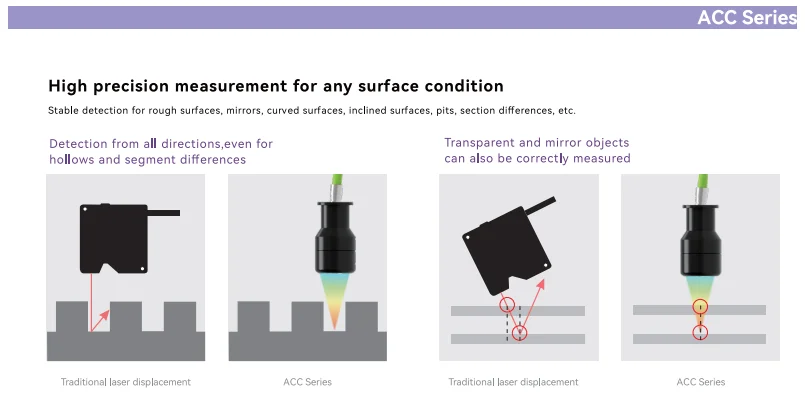 ACC Series

High precision measurement for any surface condition

Stable detection for rough surfaces, mirrors, curved surfaces, inclined surfaces, pits, section differences, etc.

Detection from all directions,even for hollows and segment differences

Traditional laser displacement

ACC Series

Transparent and mirror objects can also be correctly measured

Traditional laser displacement

ACC Series