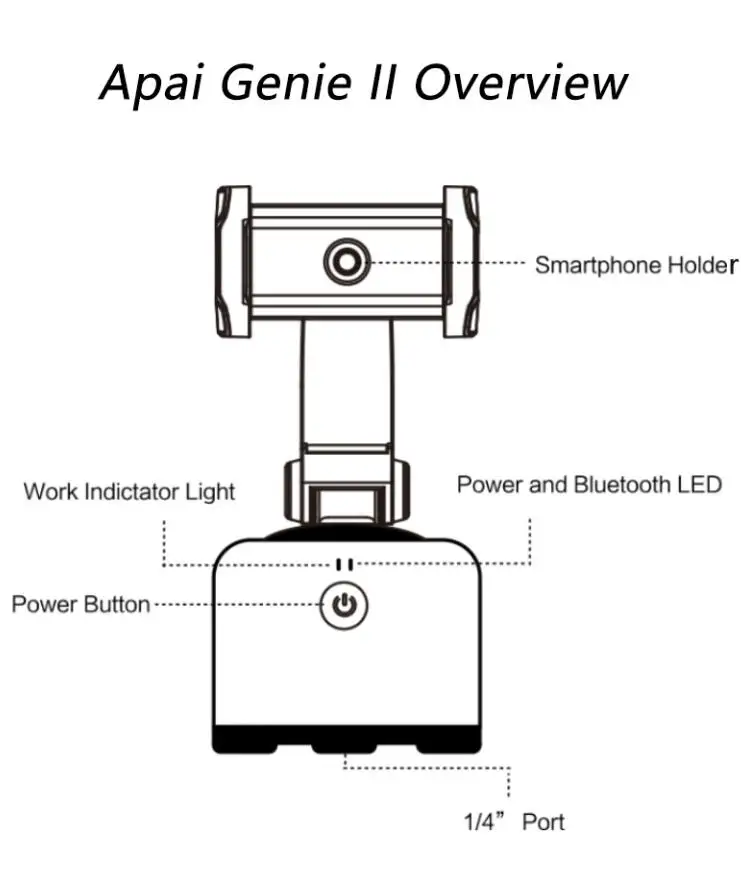 Apai Genie II Overview

Smartphone Holder

Work Indictator Light

Power and Bluetooth LED

Power Button

1/4” Port