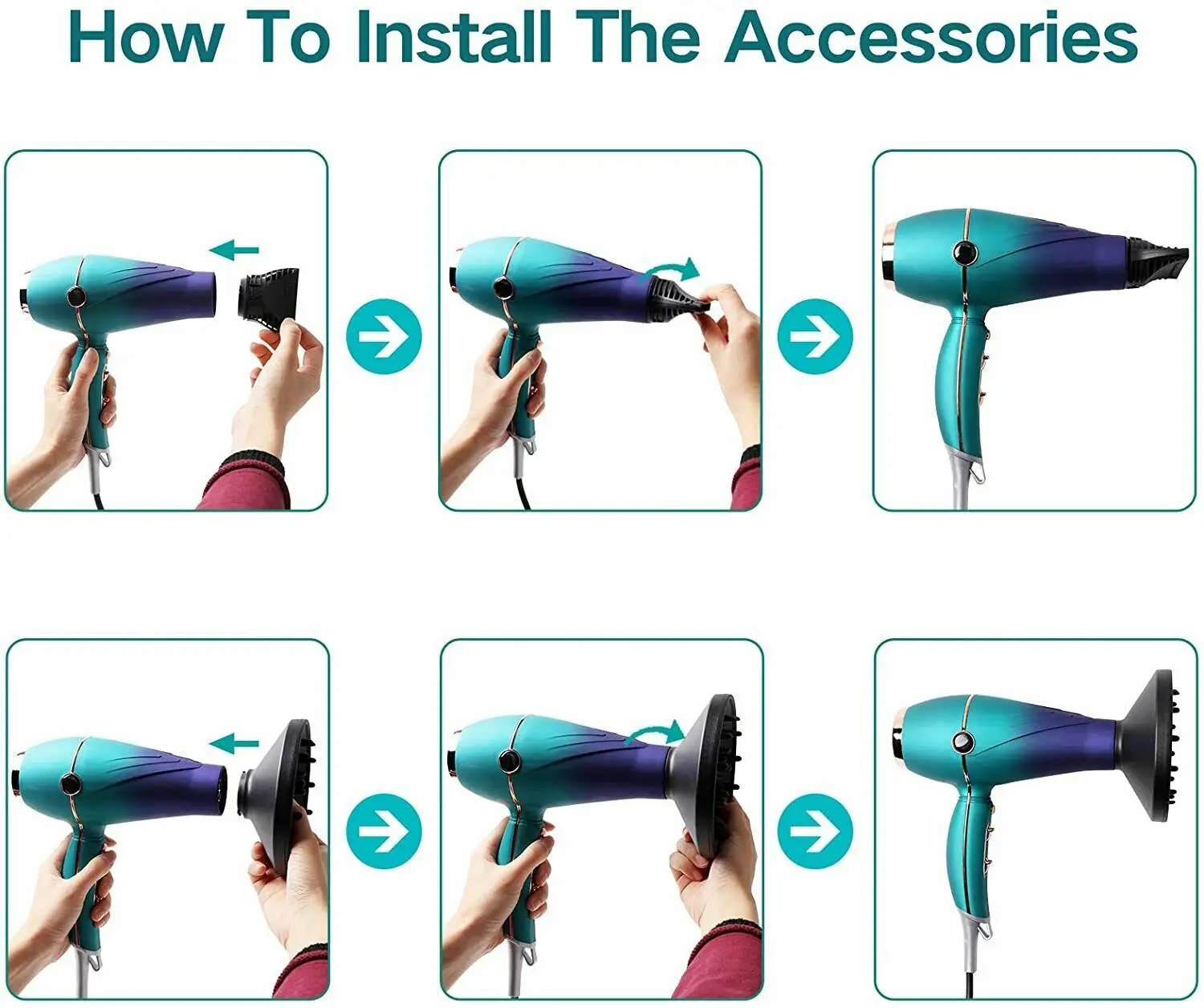 How To Install The Accessories