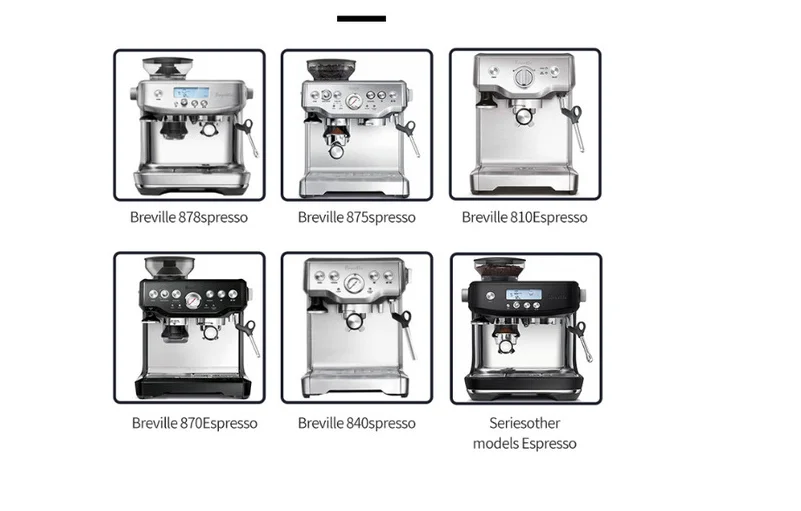 Breville 878spresso

Breville 875spresso

Breville 810Espresso

Breville 870Espresso

Breville 840spresso

Seriesother models Espresso