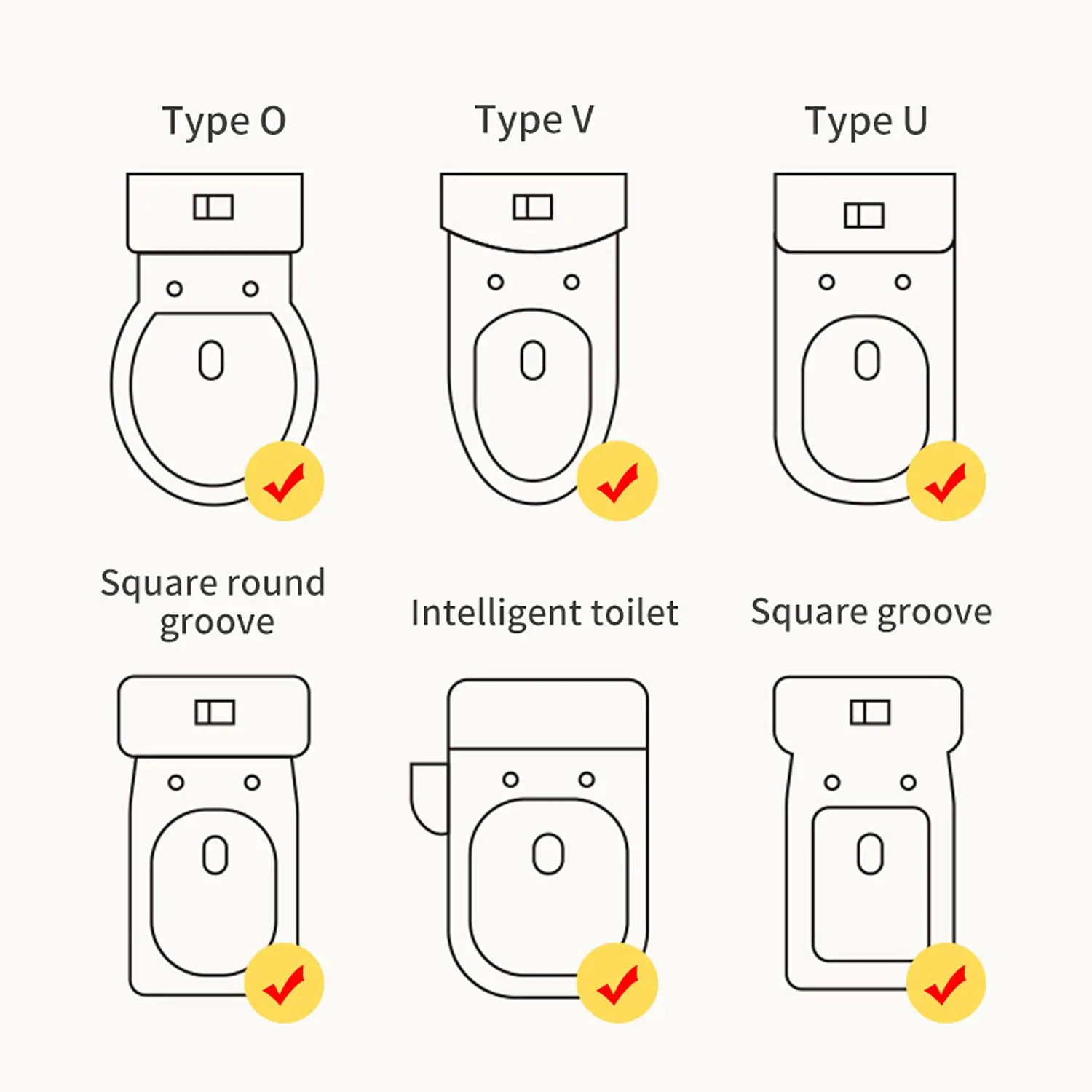 Type O

Type V

Type U

Square round groove

Intelligent toilet

Square groove