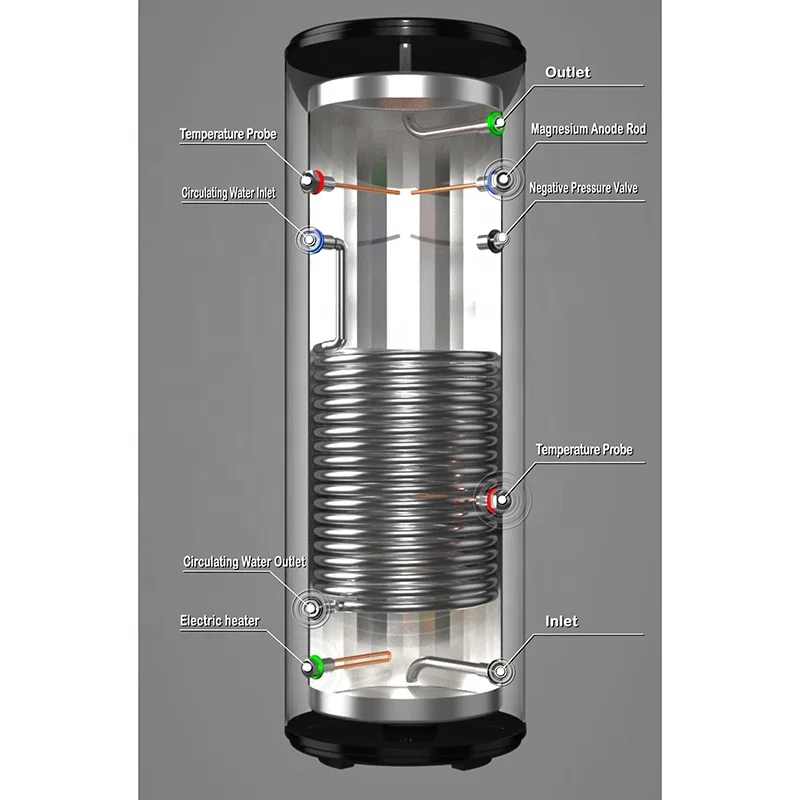 Outlet
Temperature Probe
Magnesium Anode Rod
Circulating Water Inlet
Negative Pressure Valve
Temperature Probe
Circulating Water Outlet
Electric heater
Inlet