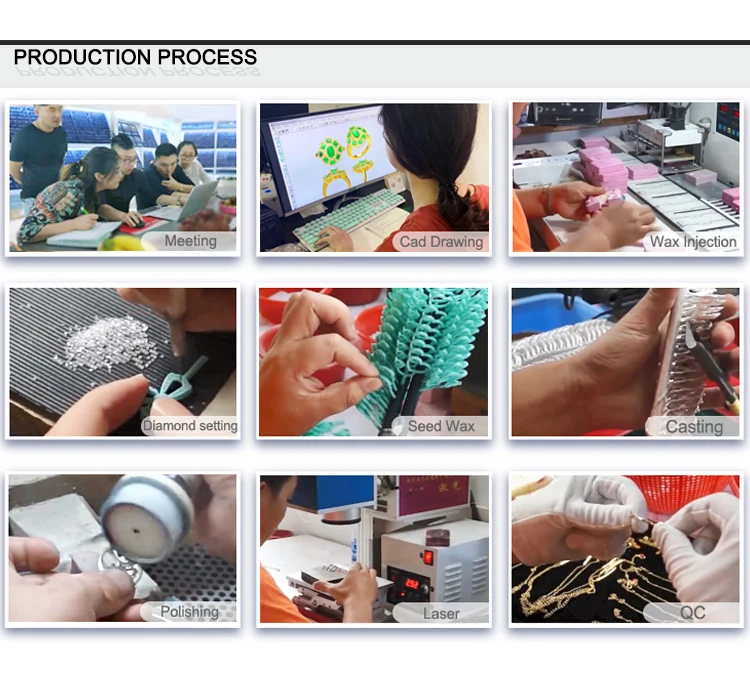 PRODUCTION PROCESS

Meeting

Cad Drawing

Wax Injection

Diamond setting

Seed Wax

Casting

Polishing

Laser

QC