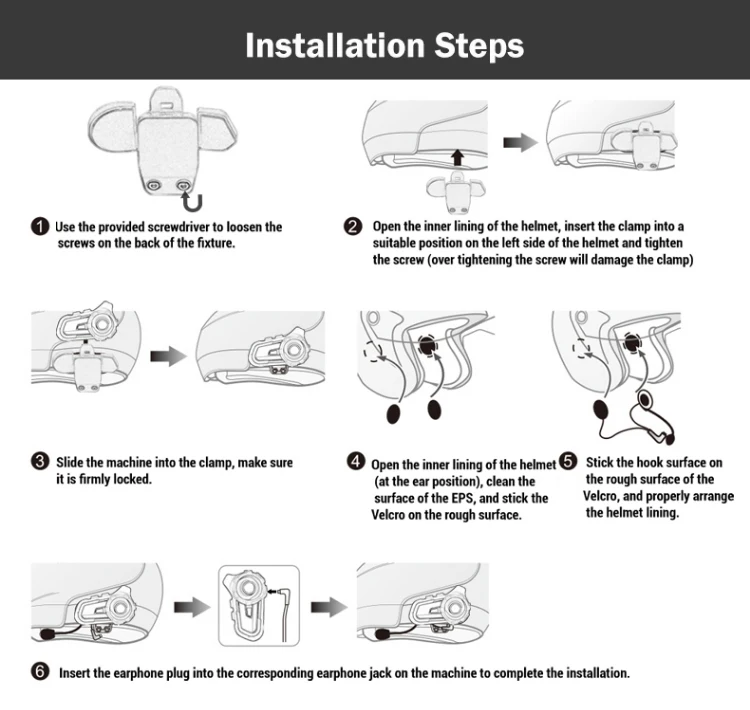 Installation Steps

1 Use the provided screwdriver to loosen the screws on the back of the fixture.

2 Open the inner lining of the helmet, insert the clamp into a suitable position on the left side of the helmet and tighten the screw (over tightening the screw will damage the clamp)

3 Slide the machine into the clamp, make sure it is firmly locked.

4 Open the inner lining of the helmet (at the ear position), clean the surface of the EPS, and stick the Velcro on the rough surface.

5 Stick the hook surface on the rough surface of the Velcro, and properly arrange the helmet lining.

6 Insert the earphone plug into the corresponding earphone jack on the machine to complete the installation.