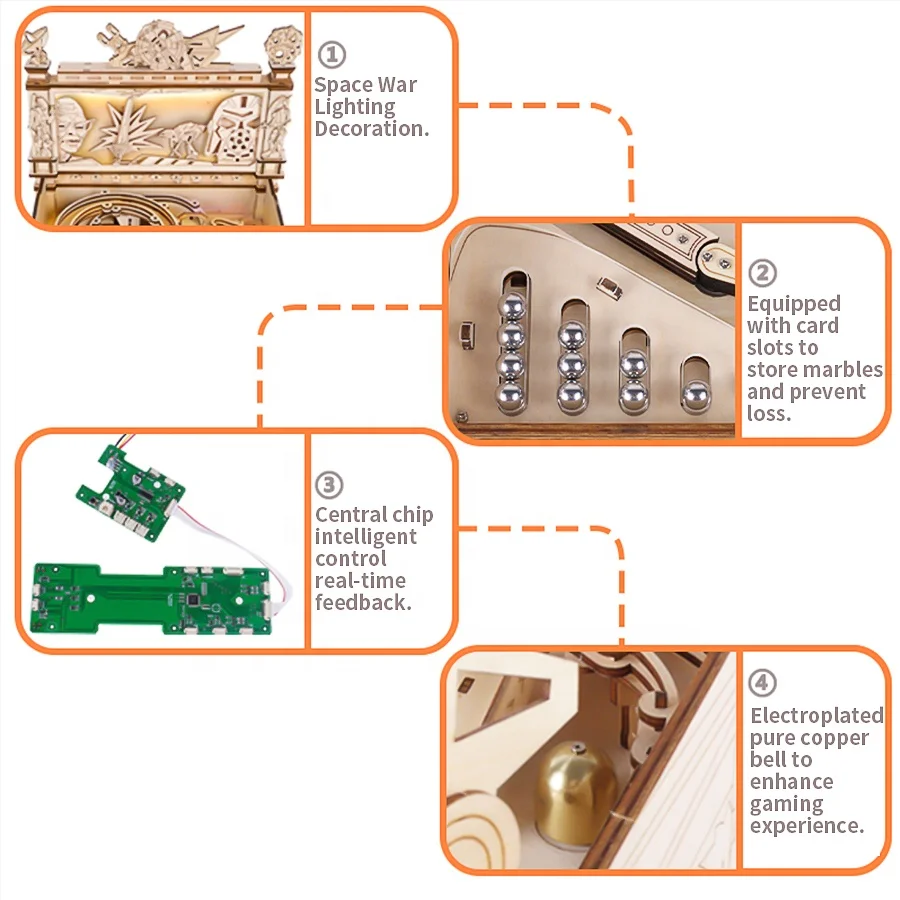 ①
Space War Lighting Decoration.

②
Equipped with card slots to store marbles and prevent loss.

③
Central chip intelligent control real-time feedback.

④
Electroplated pure copper bell to enhance gaming experience.