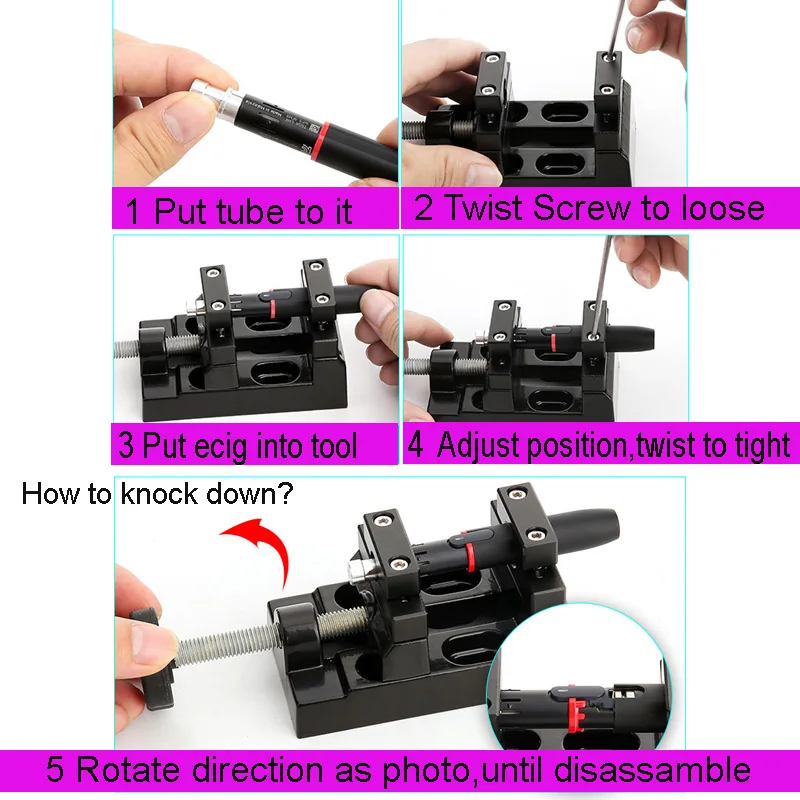 1 Put tube to it

2 Twist Screw to loose

3 Put ecig into tool

4 Adjust position,twist to tight

How to knock down?

5 Rotate direction as photo,until disassamble