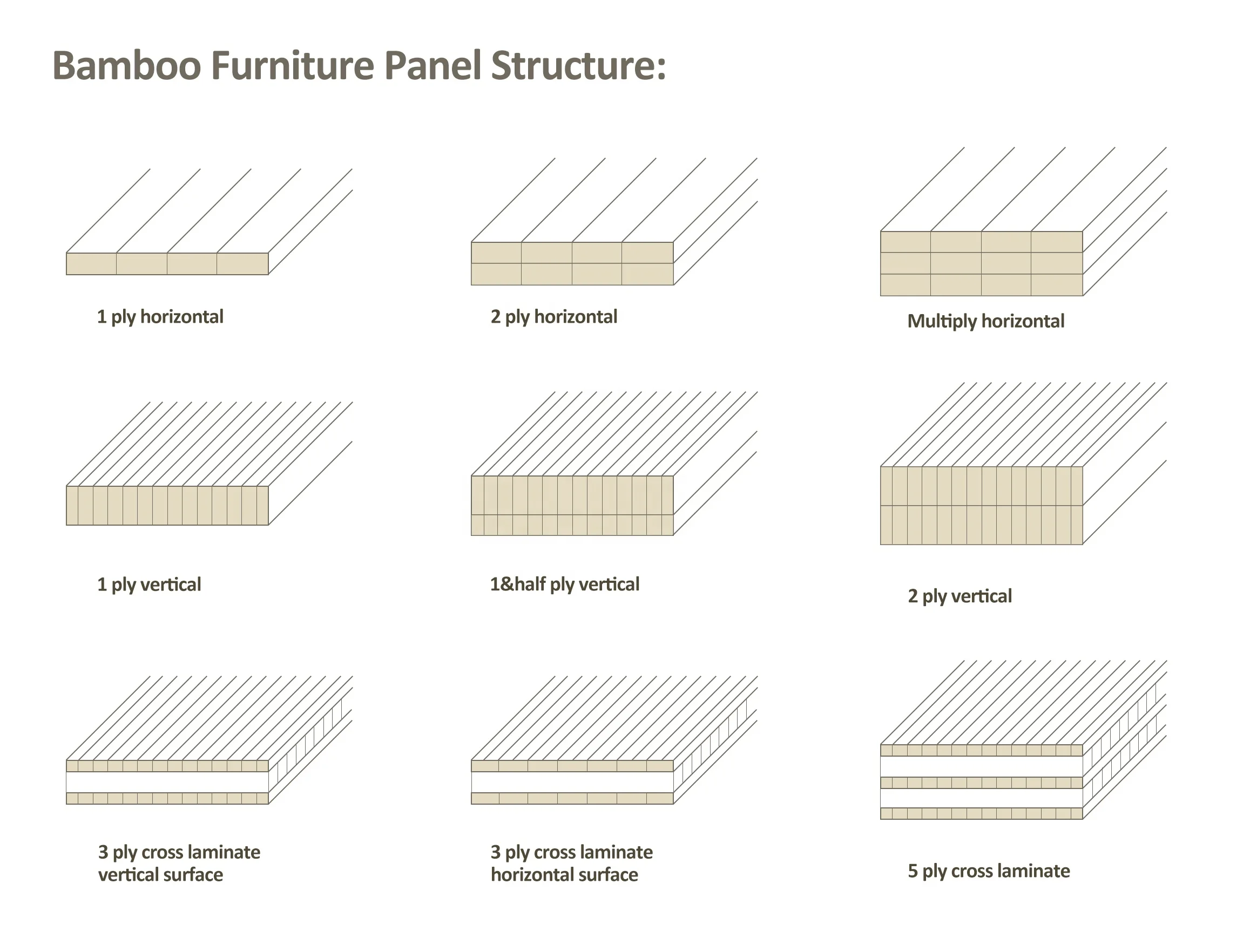 Bamboo Furniture Panel Structure:

1 ply horizontal

2 ply horizontal

Multiply horizontal

1 ply vertical

1&half ply vertical

2 ply vertical

3 ply cross laminate vertical surface

3 ply cross laminate horizontal surface

5 ply cross laminate