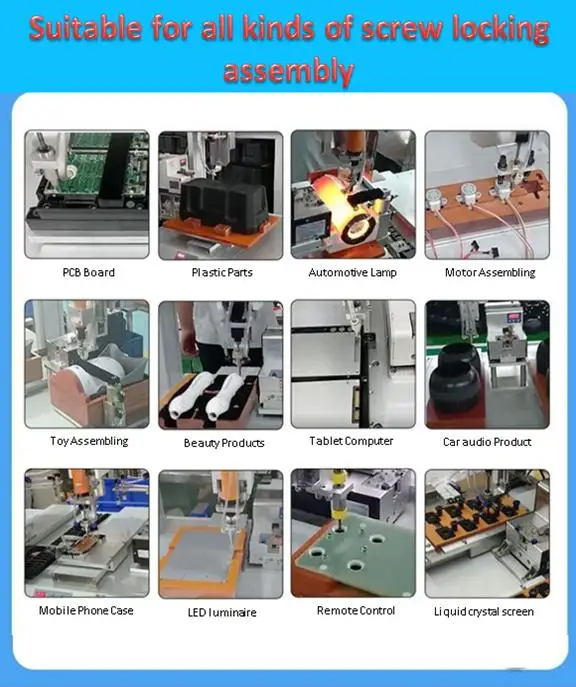 Suitable for all kinds of screw locking assembly

PCB Board

Plastic Parts

Automotive Lamp

Motor Assembling

Toy Assembling

Beauty Products

Tablet Computer

Car audio Product

Mobile Phone Case

LED luminaire

Remote Control

Liquid crystal screen