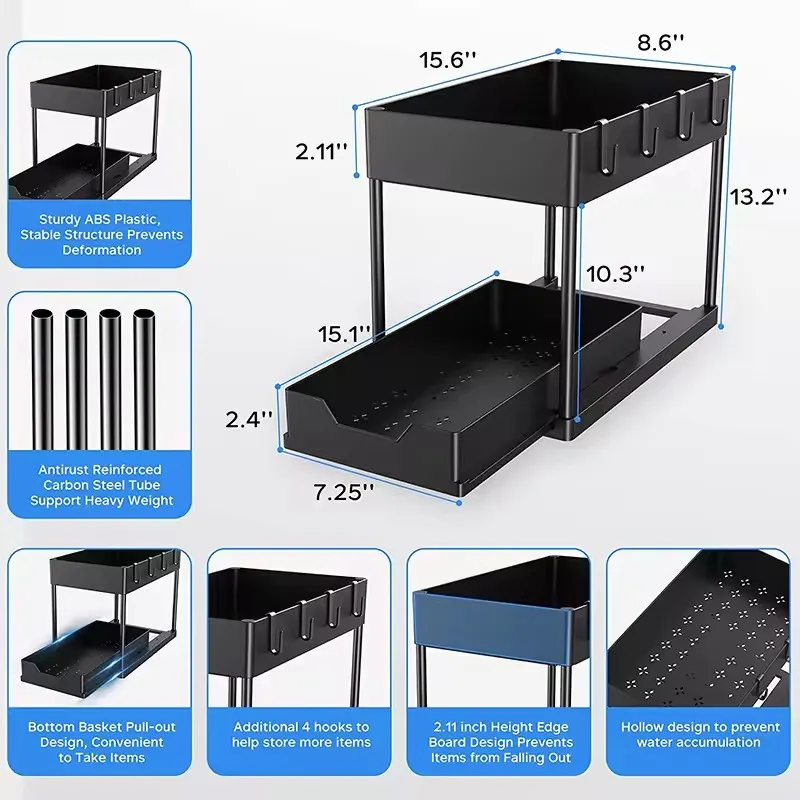 Sturdy ABS Plastic, Stable Structure Prevents Deformation

Antirust Reinforced Carbon Steel Tube Support Heavy Weight

15.6''

8.6''

2.11''

13.2''

10.3''

15.1''

2.4''

7.25''

Bottom Basket Pull-out Design, Convenient to Take Items

Additional 4 hooks to help store more items

2.11 inch Height Edge Board Design Prevents Items from Falling Out

Hollow design to prevent water accumulation