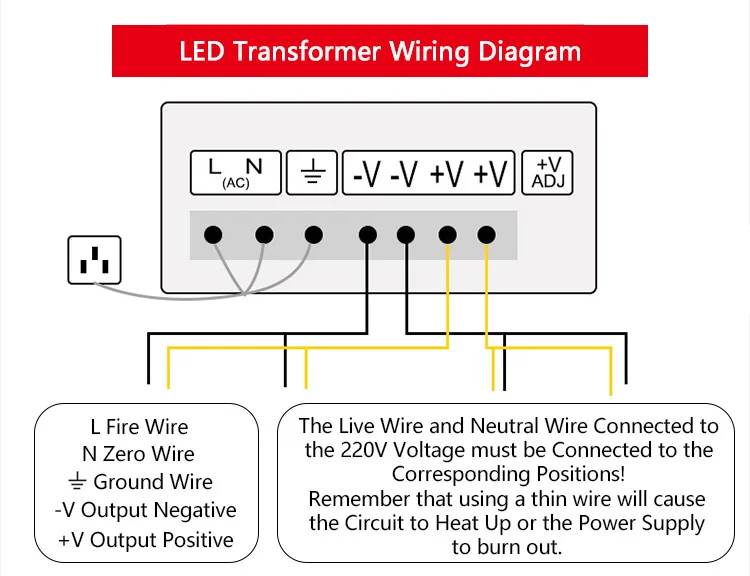 LED Transformer Wiring Diagram

L (AC) N

⏚

-V -V +V +V

+V ADJ

L Fire Wire
N Zero Wire
⏚ Ground Wire
-V Output Negative
+V Output Positive

The Live Wire and Neutral Wire Connected to the 220V Voltage must be Connected to the Corresponding Positions!
Remember that using a thin wire will cause the Circuit to Heat Up or the Power Supply to burn out.