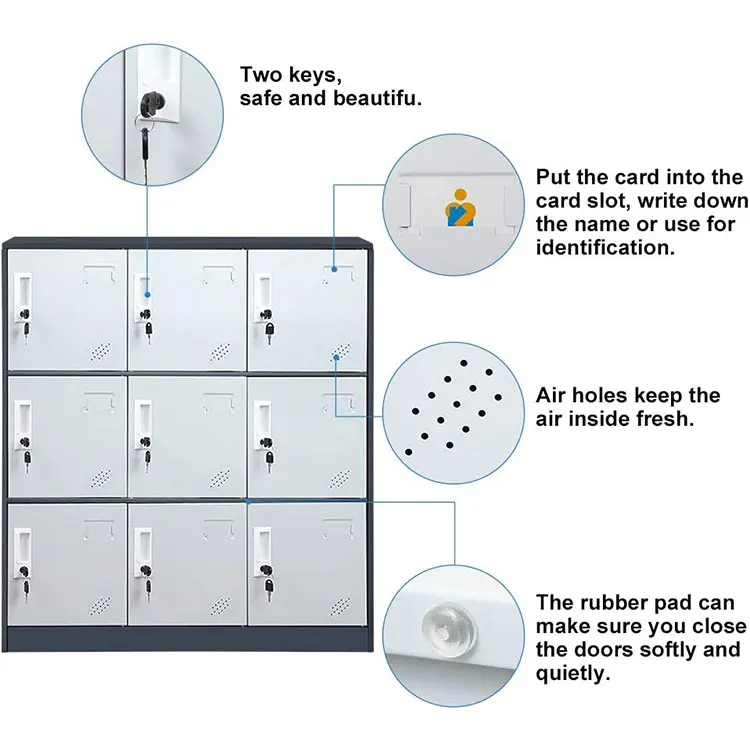 Two keys, safe and beautifu.

Put the card into the card slot, write down the name or use for identification.

Air holes keep the air inside fresh.

The rubber pad can make sure you close the doors softly and quietly.