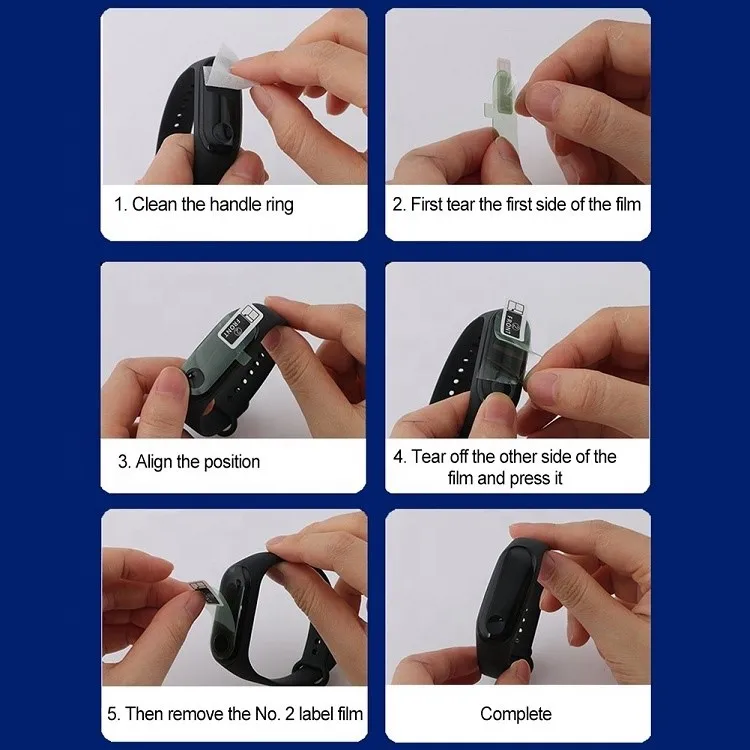 1. Clean the handle ring

2. First tear the first side of the film

FRONT

3. Align the position

FRONT

4. Tear off the other side of the film and press it

5. Then remove the No. 2 label film

Complete