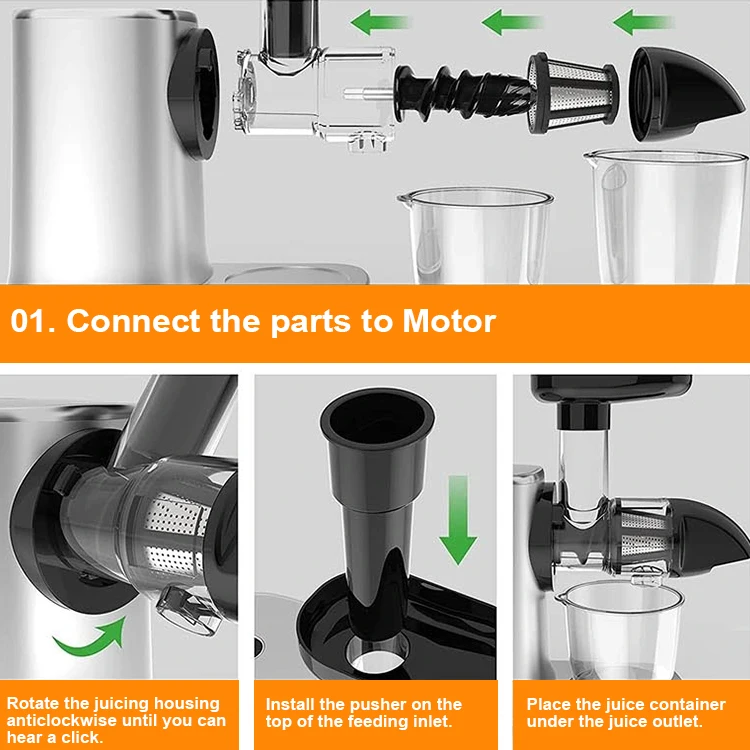 01. Connect the parts to Motor

Rotate the juicing housing anticlockwise until you can hear a click.

Install the pusher on the top of the feeding inlet.

Place the juice container under the juice outlet.