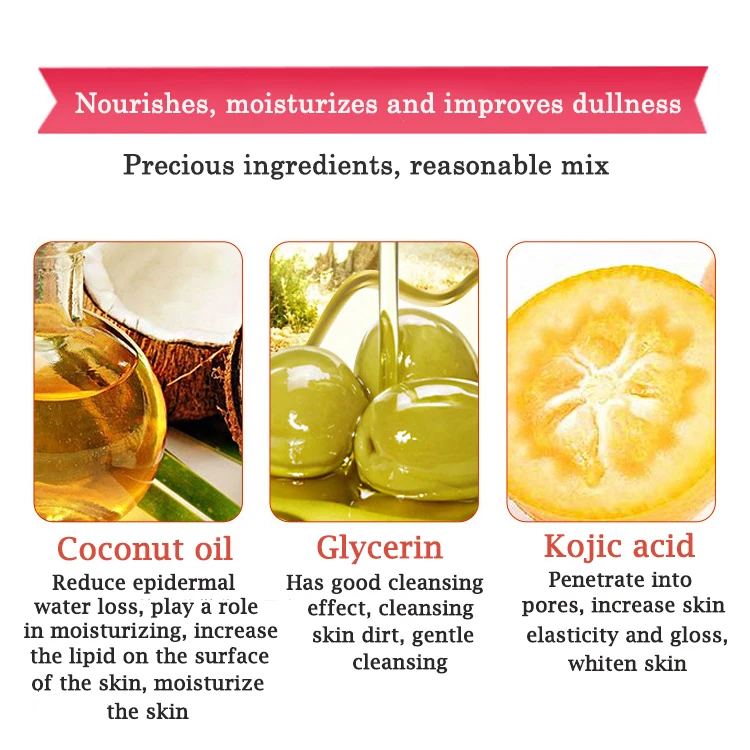 Nourishes, moisturizes and improves dullness

Precious ingredients, reasonable mix

Coconut oil
Reduce epidermal water loss, play a role in moisturizing, increase the lipid on the surface of the skin, moisturize the skin

Glycerin
Has good cleansing effect, cleansing skin dirt, gentle cleansing

Kojic acid
Penetrate into pores, increase skin elasticity and gloss, whiten skin