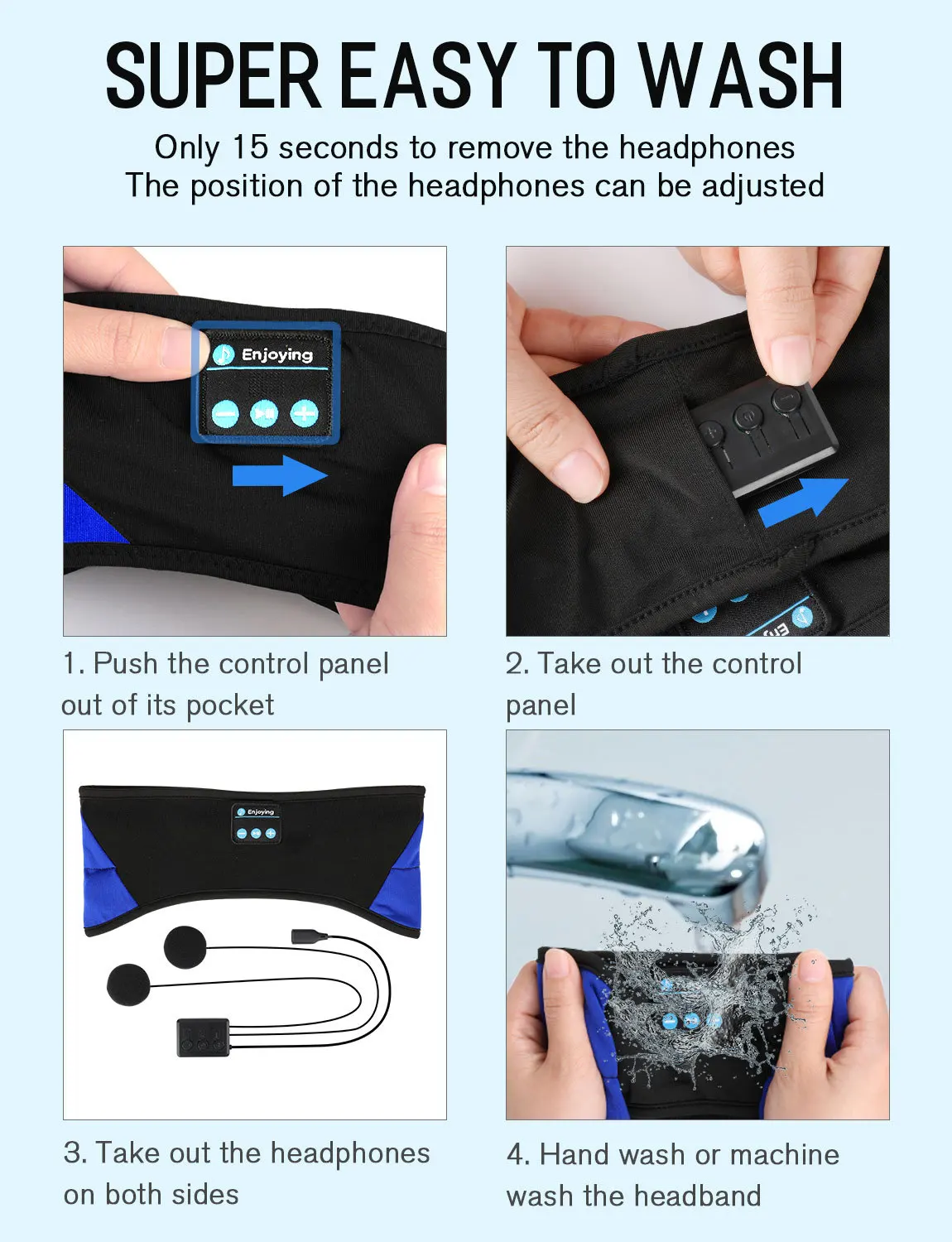 SUPER EASY TO WASH

Only 15 seconds to remove the headphones
The position of the headphones can be adjusted

Enjoying

1. Push the control panel out of its pocket

2. Take out the control panel

Enjoying

3. Take out the headphones on both sides

4. Hand wash or machine wash the headband