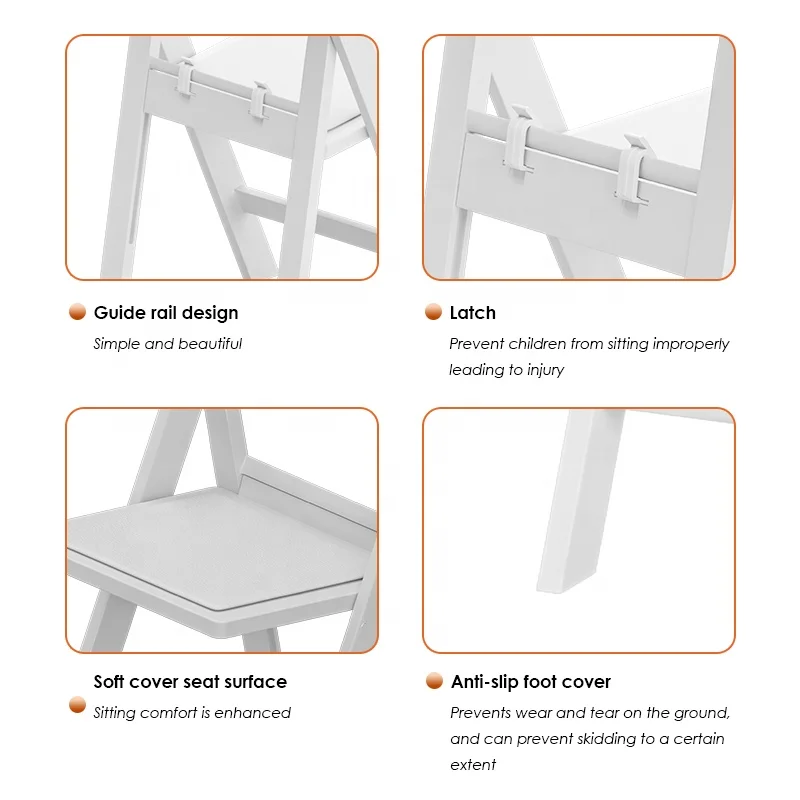 Guide rail design

Simple and beautiful

Latch

Prevent children from sitting improperly leading to injury

Soft cover seat surface

Sitting comfort is enhanced

Anti-slip foot cover

Prevents wear and tear on the ground, and can prevent skidding to a certain extent