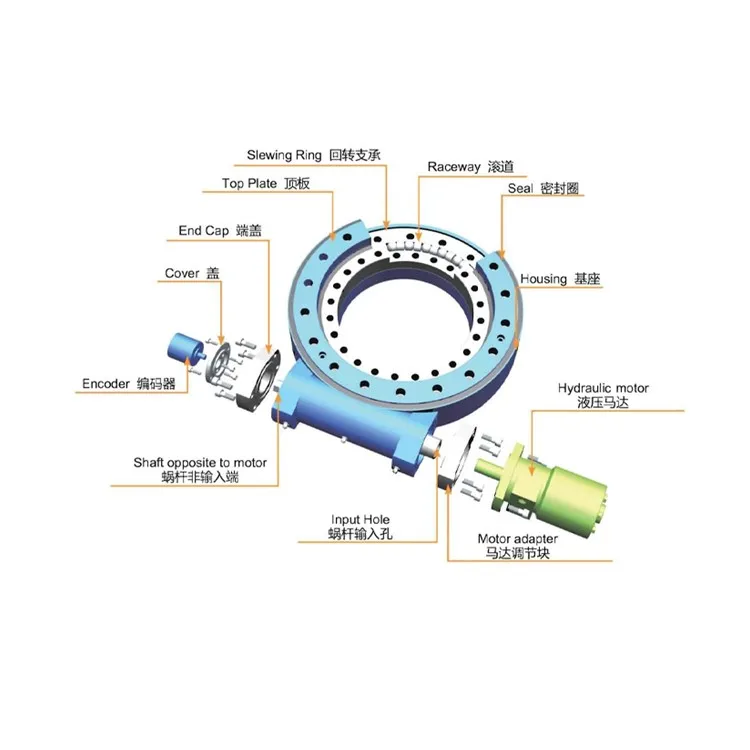 Slewing Ring 回转支承

Raceway 滚道

Top Plate 顶板

Seal 密封圈

End Cap 端盖

Cover 盖

Housing 基座

Encoder 编码器

Hydraulic motor
液压马达

Shaft opposite to motor
蜗杆非输入端

Input Hole
蜗杆输入孔

Motor adapter
马达调节块