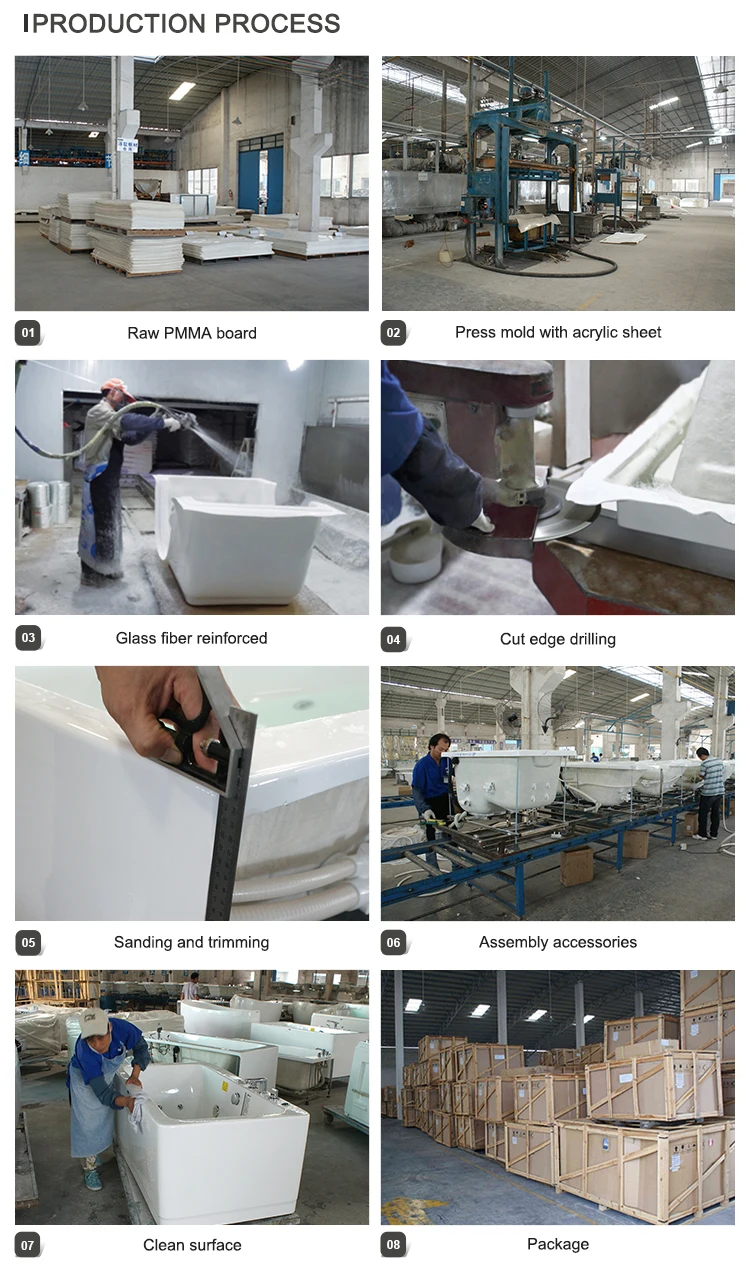 PRODUCTION PROCESS

01 Raw PMMA board

02 Press mold with acrylic sheet

03 Glass fiber reinforced

04 Cut edge drilling

05 Sanding and trimming

06 Assembly accessories

07 Clean surface

08 Package