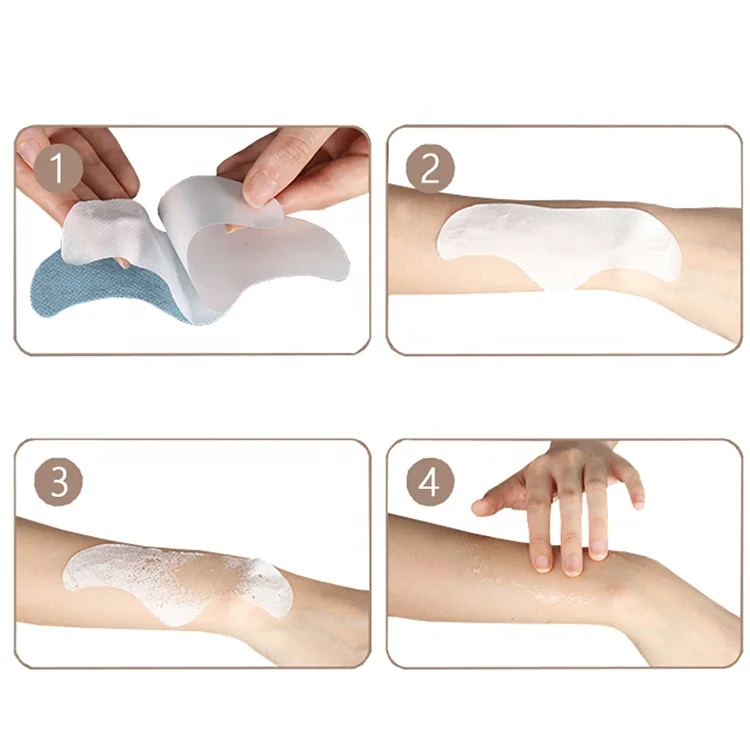 1

2

3

4