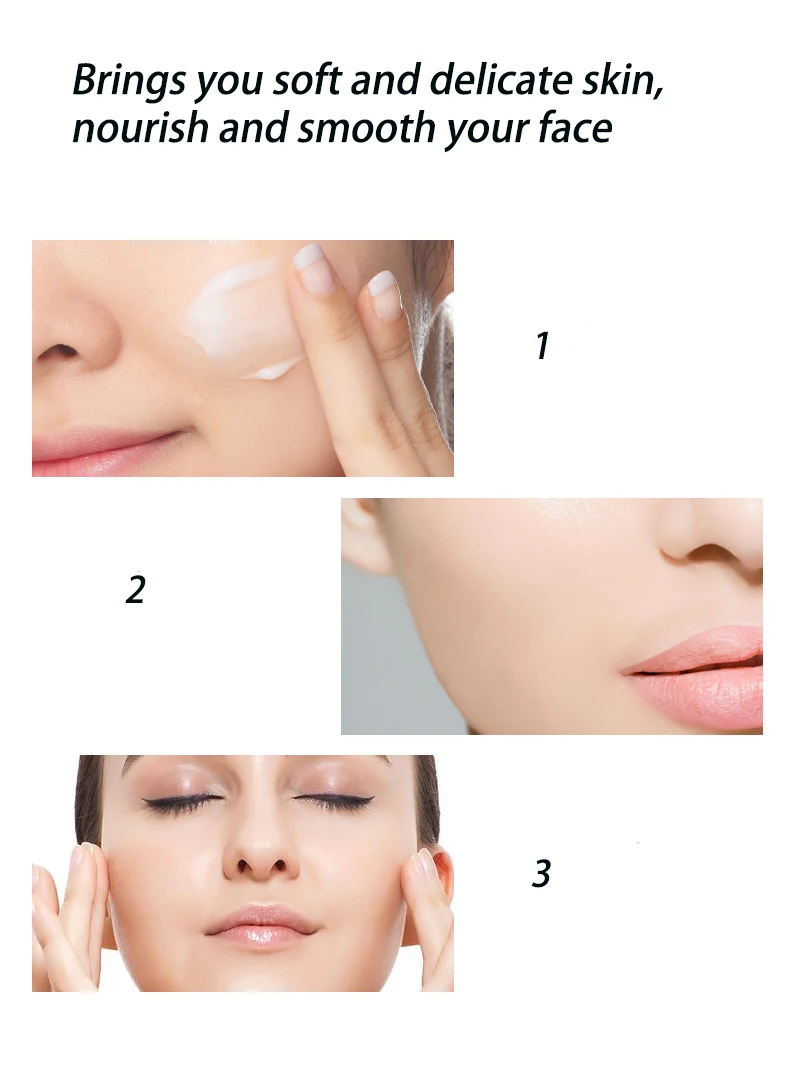 Brings you soft and delicate skin, nourish and smooth your face

1

2

3